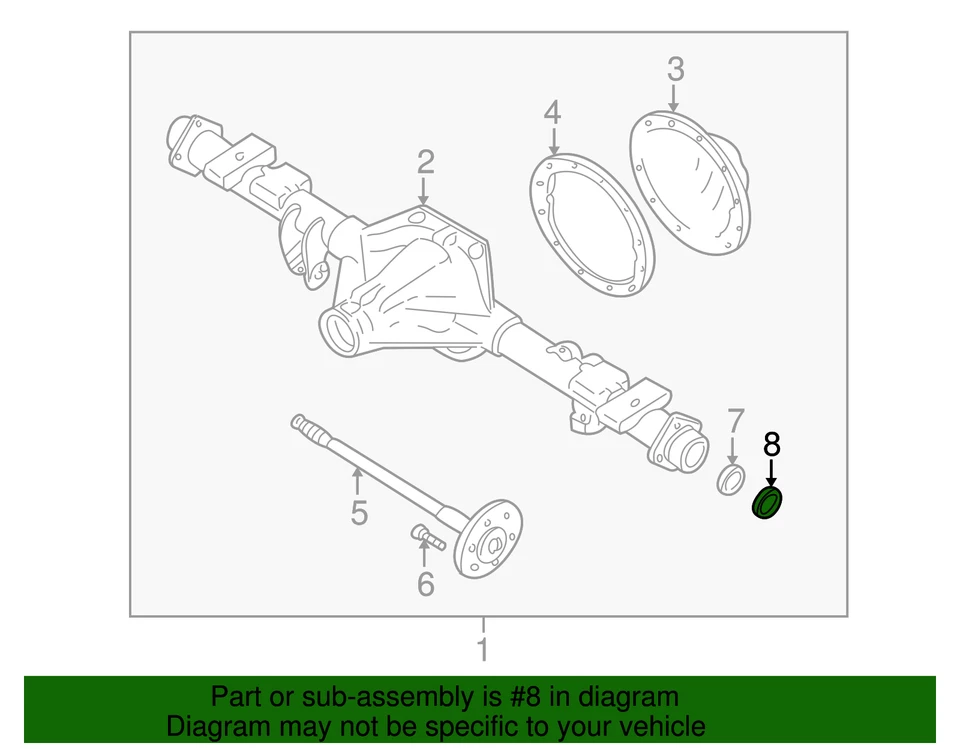 3
4
2
7
8
5
6
1

Part or sub-assembly is #8 in diagram
Diagram may not be specific to your vehicle