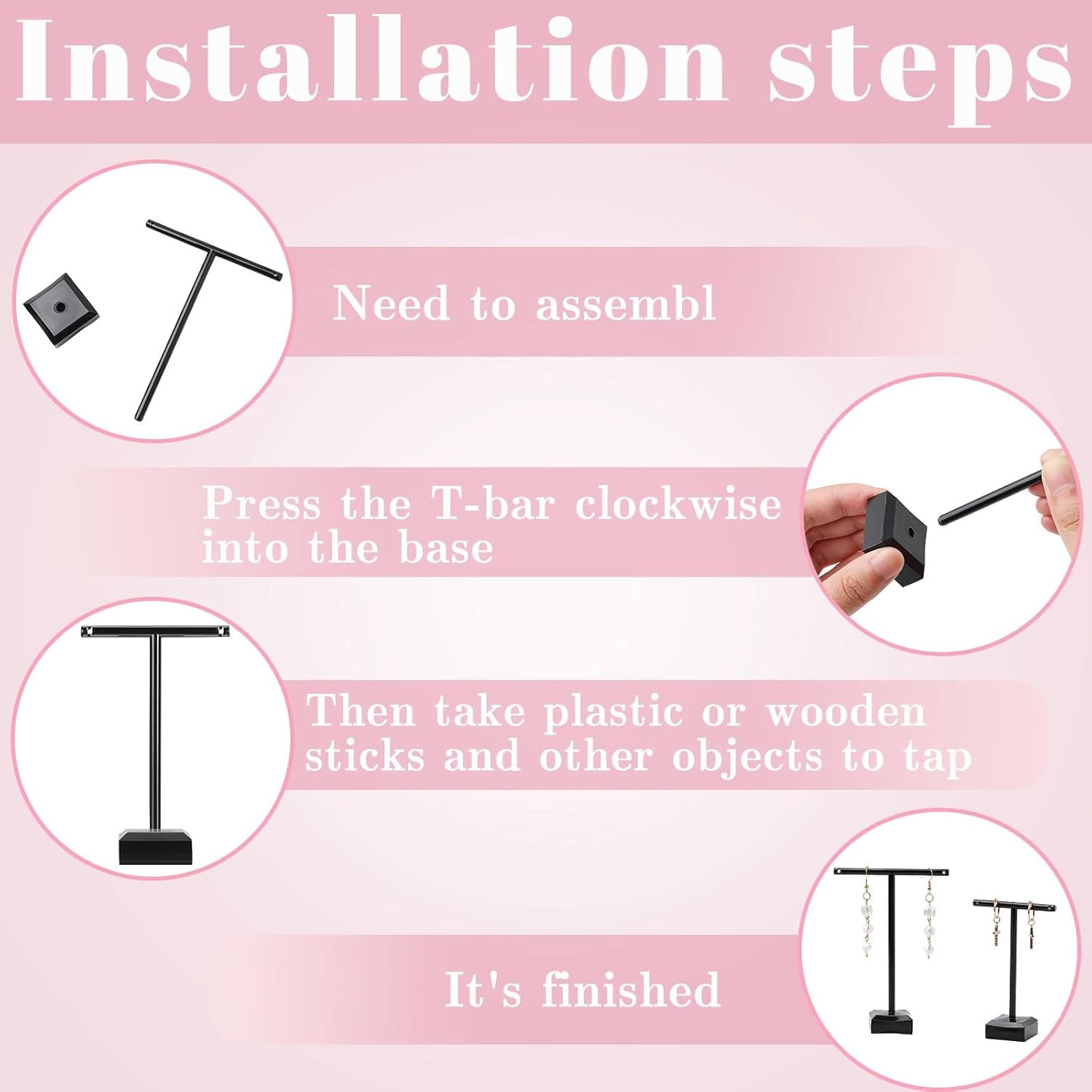 Installation steps

Need to assembl

Press the T-bar clockwise into the base

Then take plastic or wooden sticks and other objects to tap

It's finished