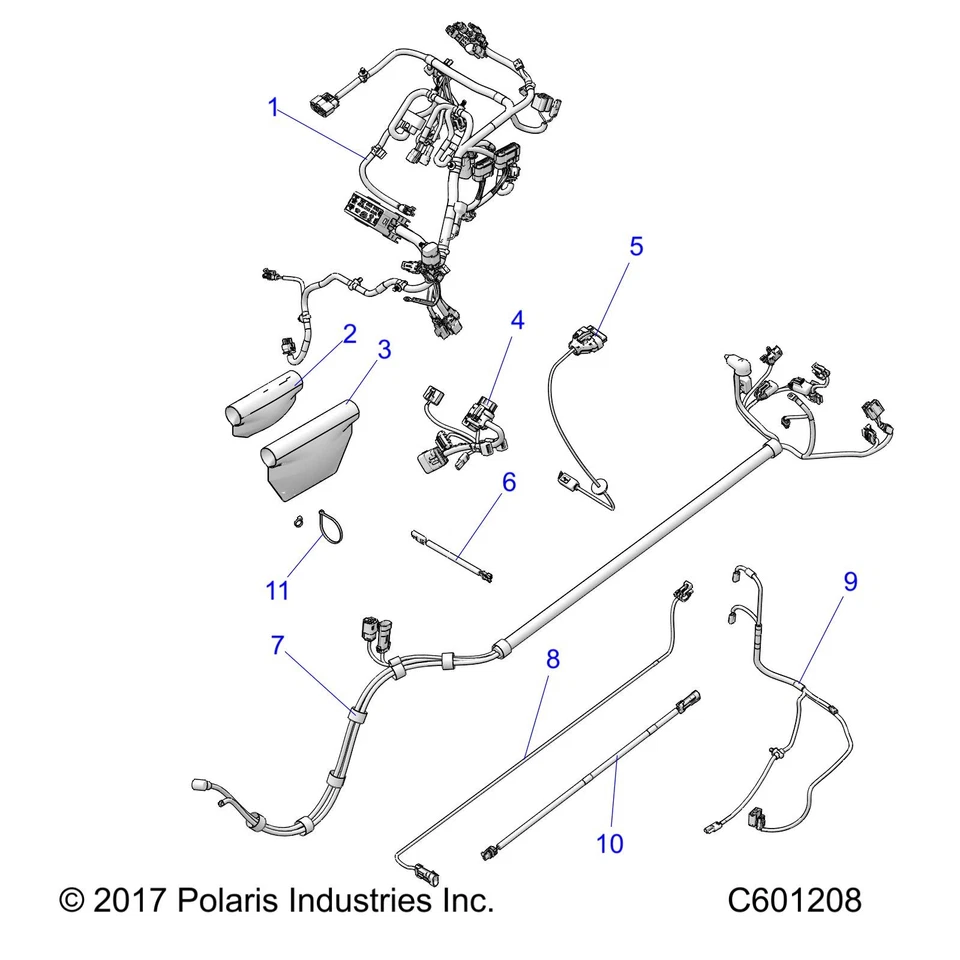 1
5
2
3
4
6
11
9
7
8
10
© 2017 Polaris Industries Inc.
C601208