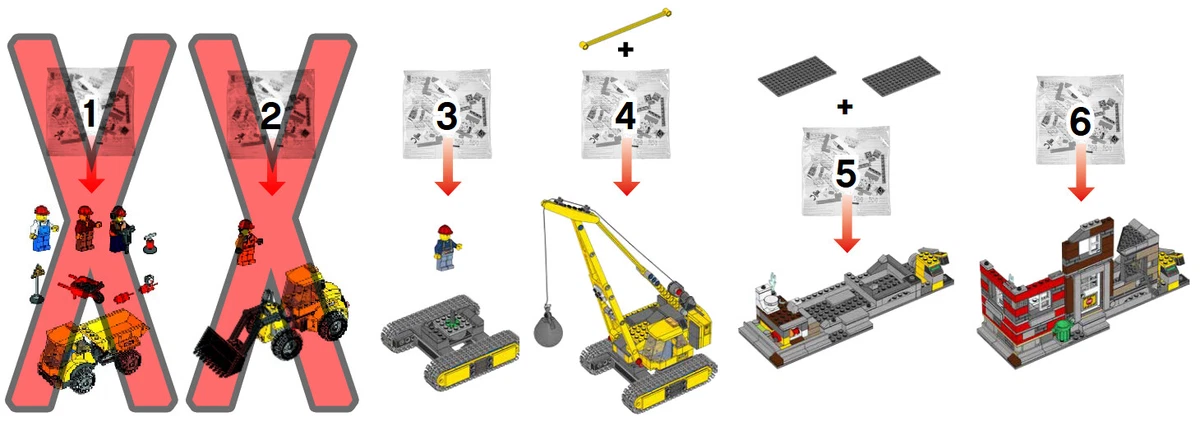 1

2

3

+

4

+

5

6