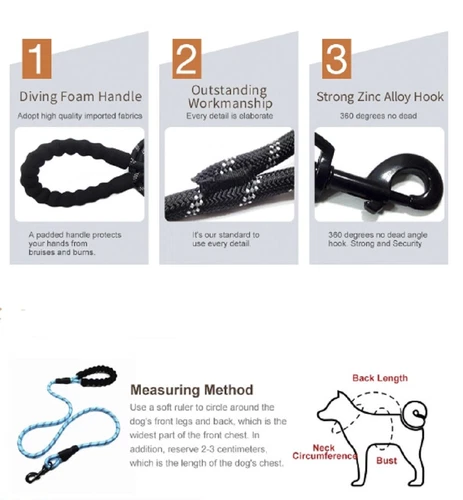 1

Diving Foam Handle

Adopt high quality imported fabrics

A padded handle protects your hands from bruises and burns.

2

Outstanding Workmanship

Every detail is elaborate

It's our standard to use every detail.

3

Strong Zinc Alloy Hook

360 degrees no dead

360 degrees no dead angle hook. Strong and Security

Measuring Method

Use a soft ruler to circle around the dog's front legs and back, which is the widest part of the front chest. In addition, reserve 2-3 centimeters, which is the length of the dog's chest.

Back Length

Neck Circumference

Bust