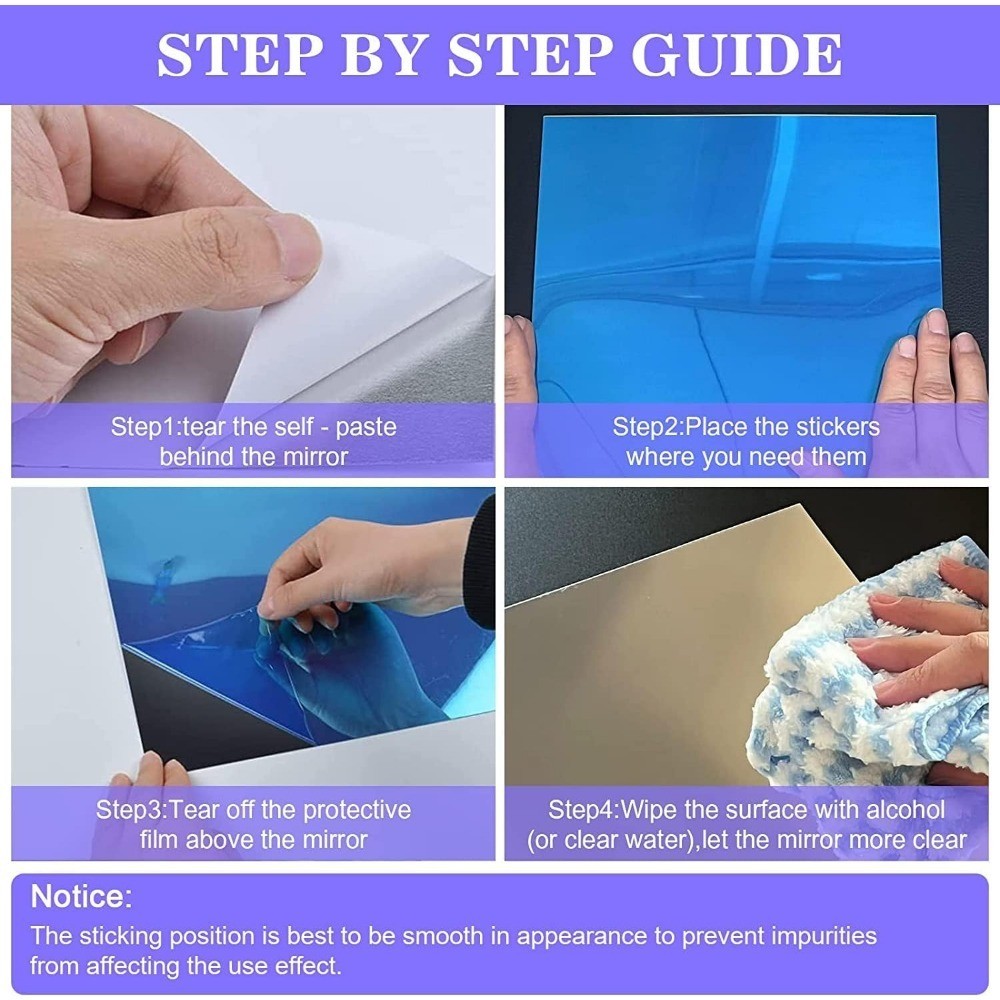 STEP BY STEP GUIDE

Step1:tear the self - paste behind the mirror

Step2:Place the stickers where you need them

Step3:Tear off the protective film above the mirror

Step4:Wipe the surface with alcohol (or clear water),let the mirror more clear

Notice:

The sticking position is best to be smooth in appearance to prevent impurities from affecting the use effect.