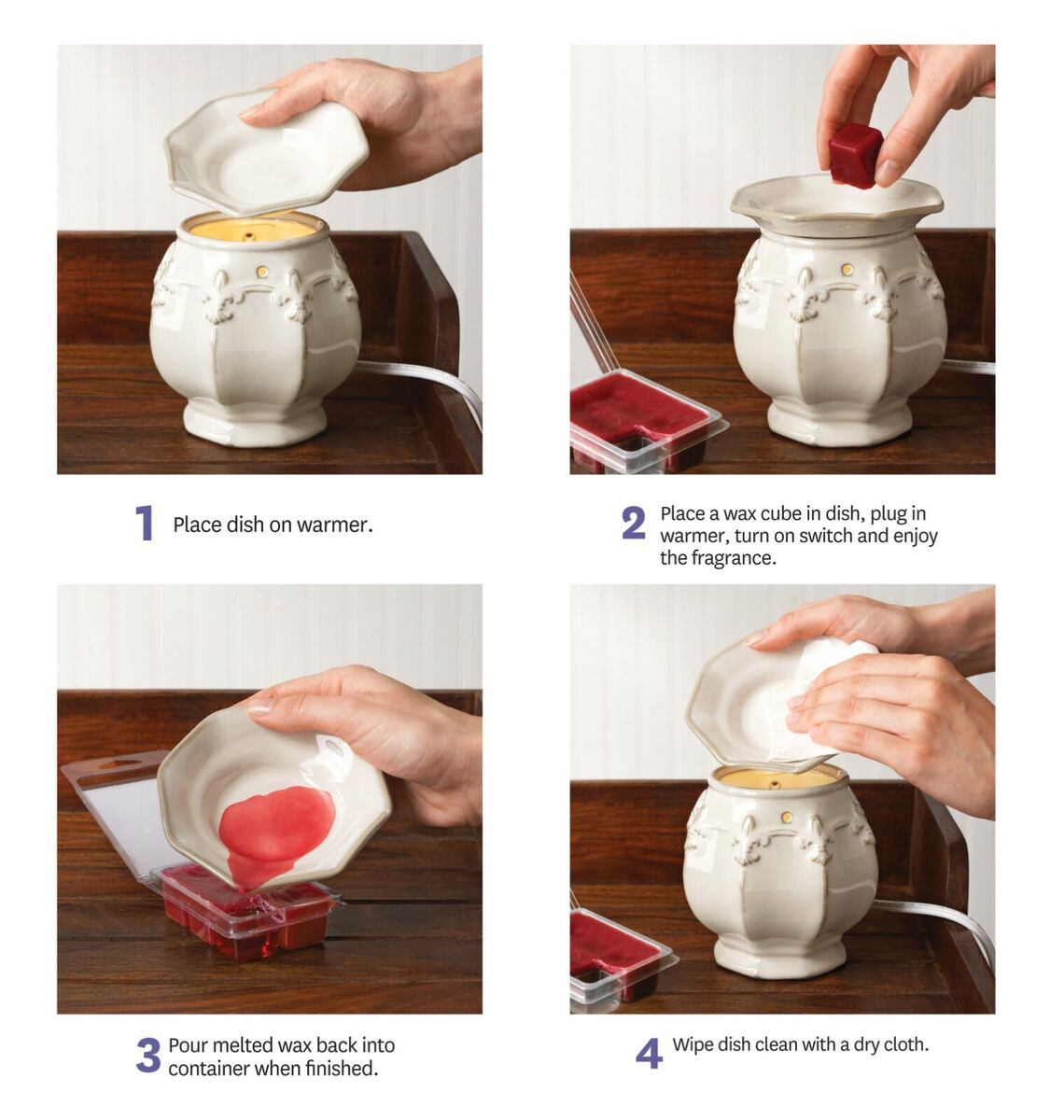 1 Place dish on warmer.

2 Place a wax cube in dish, plug in warmer, turn on switch and enjoy the fragrance.

3 Pour melted wax back into container when finished.

4 Wipe dish clean with a dry cloth.