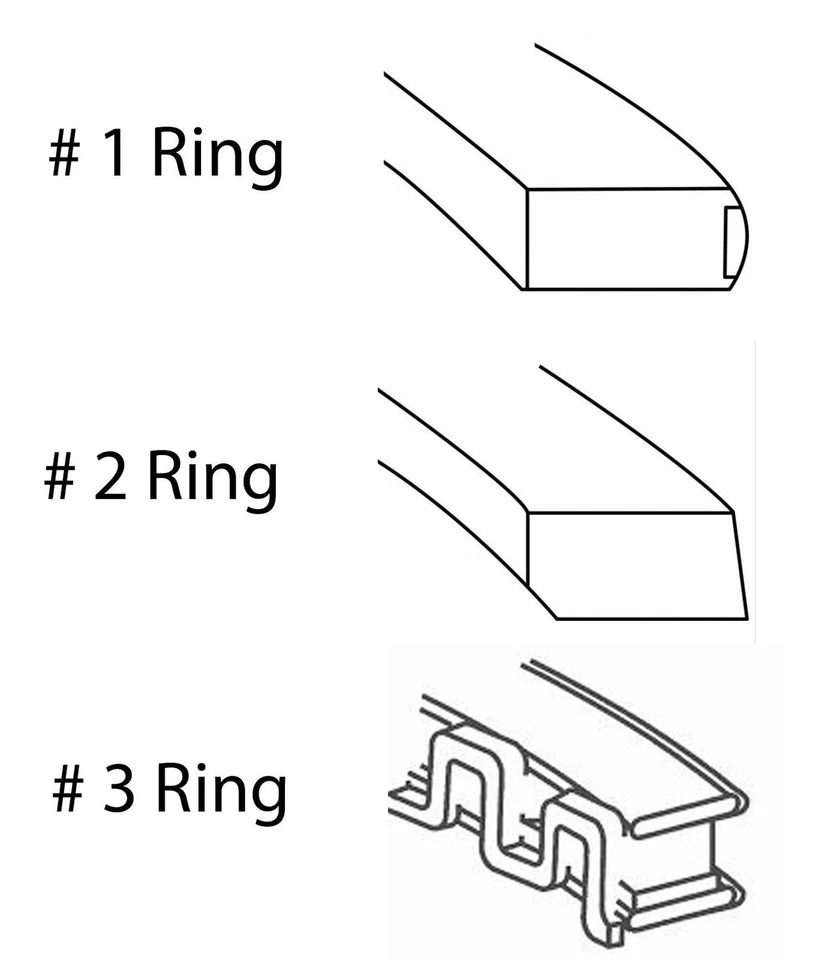 # 1 Ring

# 2 Ring

# 3 Ring