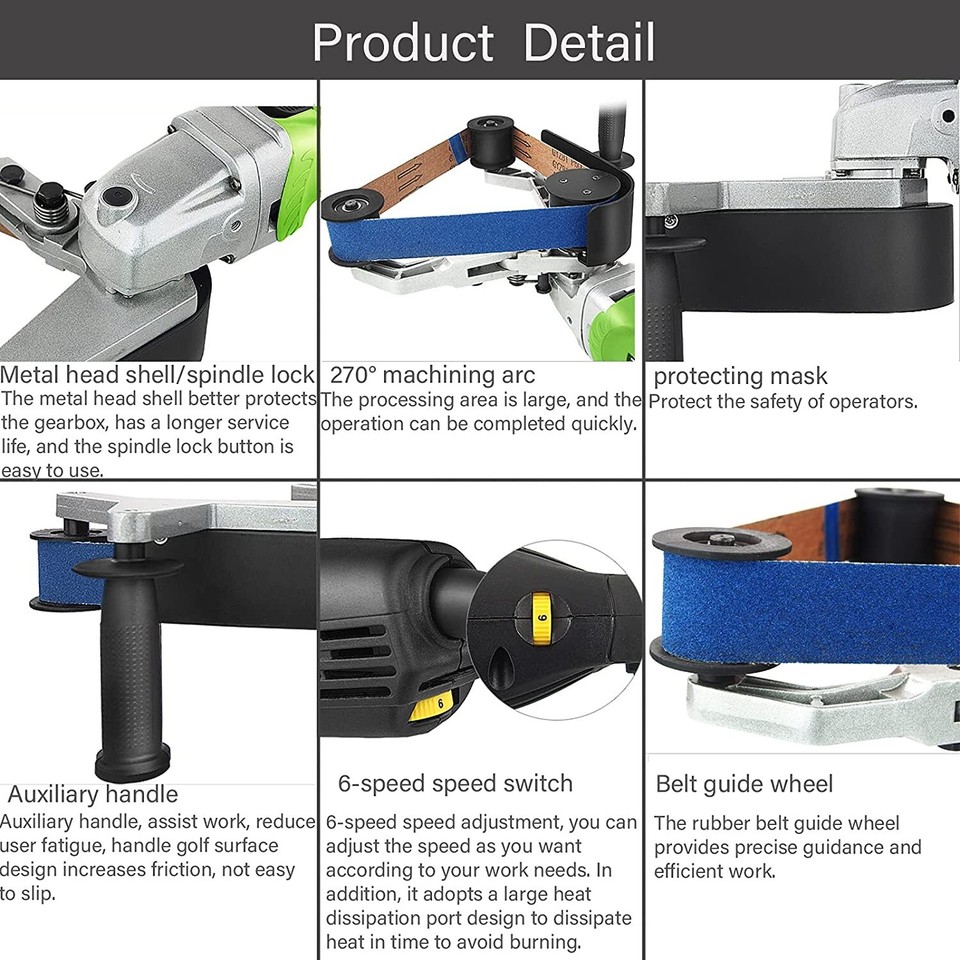 Product Detail

Metal head shell/spindle lock
The metal head shell better protects the gearbox, has a longer service life, and the spindle lock button is easy to use.

270° machining arc
The processing area is large, and the operation can be completed quickly.

protecting mask
Protect the safety of operators.

6

6

Auxiliary handle
Auxiliary handle, assist work, reduce user fatigue, handle golf surface design increases friction, not easy to slip.

6-speed speed switch
6-speed speed adjustment, you can adjust the speed as you want according to your work needs. In addition, it adopts a large heat dissipation port design to dissipate heat in time to avoid burning.

Belt guide wheel
The rubber belt guide wheel provides precise guidance and efficient work.