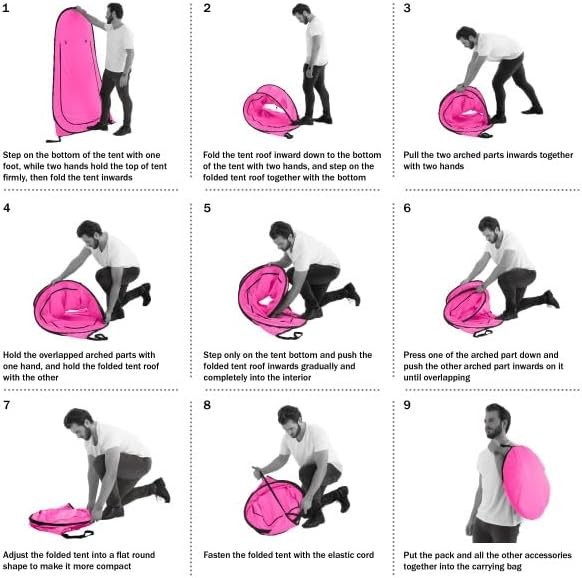 1

Step on the bottom of the tent with one foot, while two hands hold the top of tent firmly, then fold the tent inwards

2

Fold the tent roof inward down to the bottom of the tent with two hands, and step on the folded tent roof together with the bottom

3

Pull the two arched parts inwards together with two hands

4

Hold the overlapped arched parts with one hand, and hold the folded tent roof with the other

5

Step only on the tent bottom and push the folded tent roof inwards gradually and completely into the interior

6

Press one of the arched part down and push the other arched part inwards on it until overlapping

7

Adjust the folded tent into a flat round shape to make it more compact

8

Fasten the folded tent with the elastic cord

9

Put the pack and all the other accessories together into the carrying bag