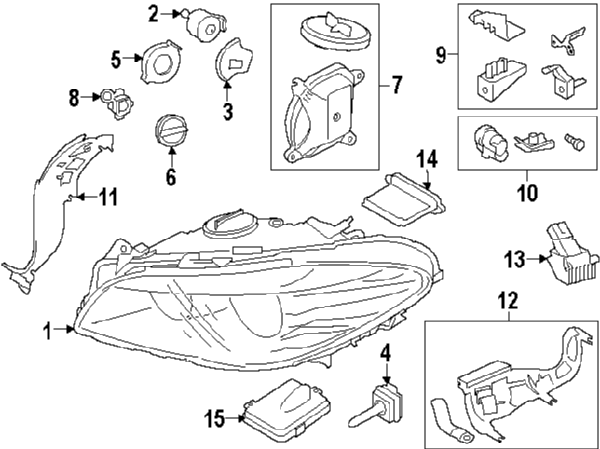 2
5
3
8
6
7
9
10
14
11
13
12
1
4
15