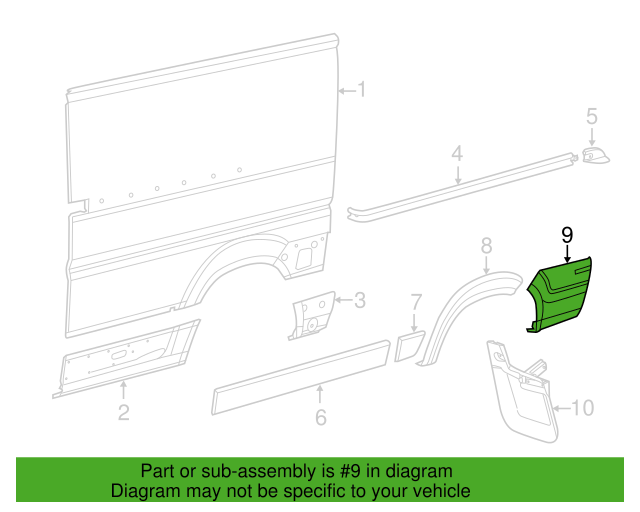 1
5
4
9
8
3
7
2
6
10

Part or sub-assembly is #9 in diagram
Diagram may not be specific to your vehicle