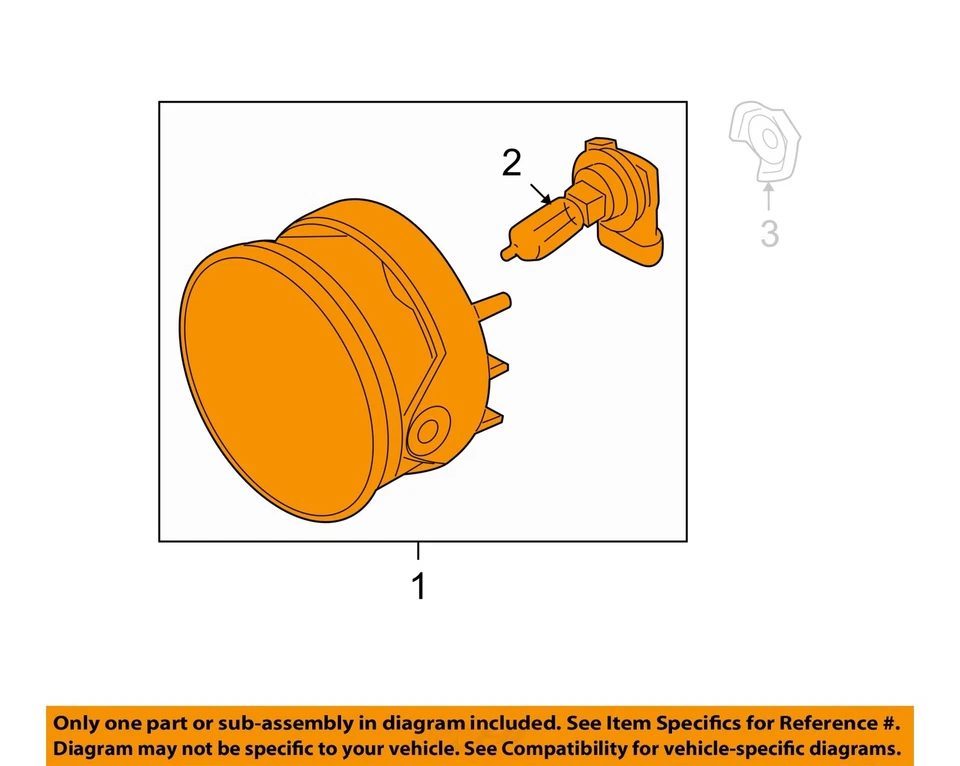 2

3

1

Only one part or sub-assembly in diagram included. See Item Specifics for Reference #.
Diagram may not be specific to your vehicle. See Compatibility for vehicle-specific diagrams.