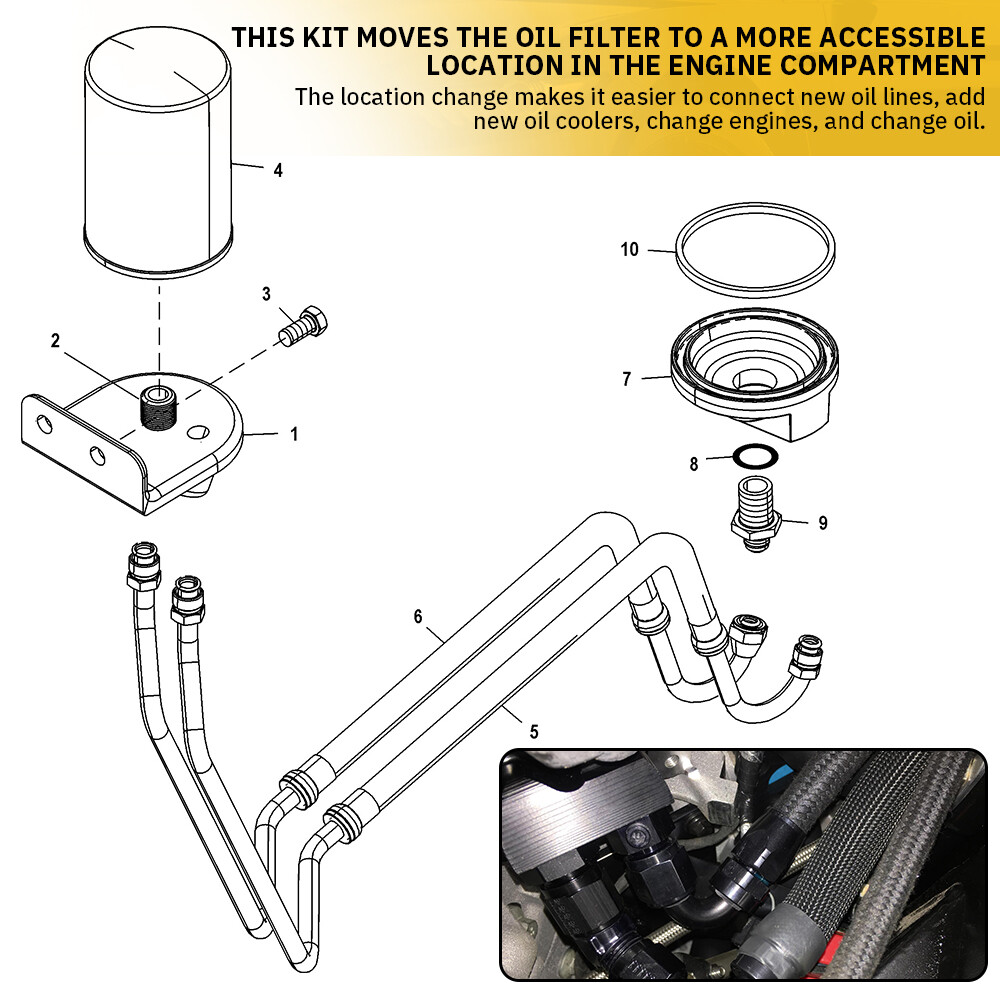 THIS KIT MOVES THE OIL FILTER TO A MORE ACCESSIBLE LOCATION IN THE ENGINE COMPARTMENT

The location change makes it easier to connect new oil lines, add new oil coolers, change engines, and change oil.

4

10

3

2

7

1

8

9

6

5