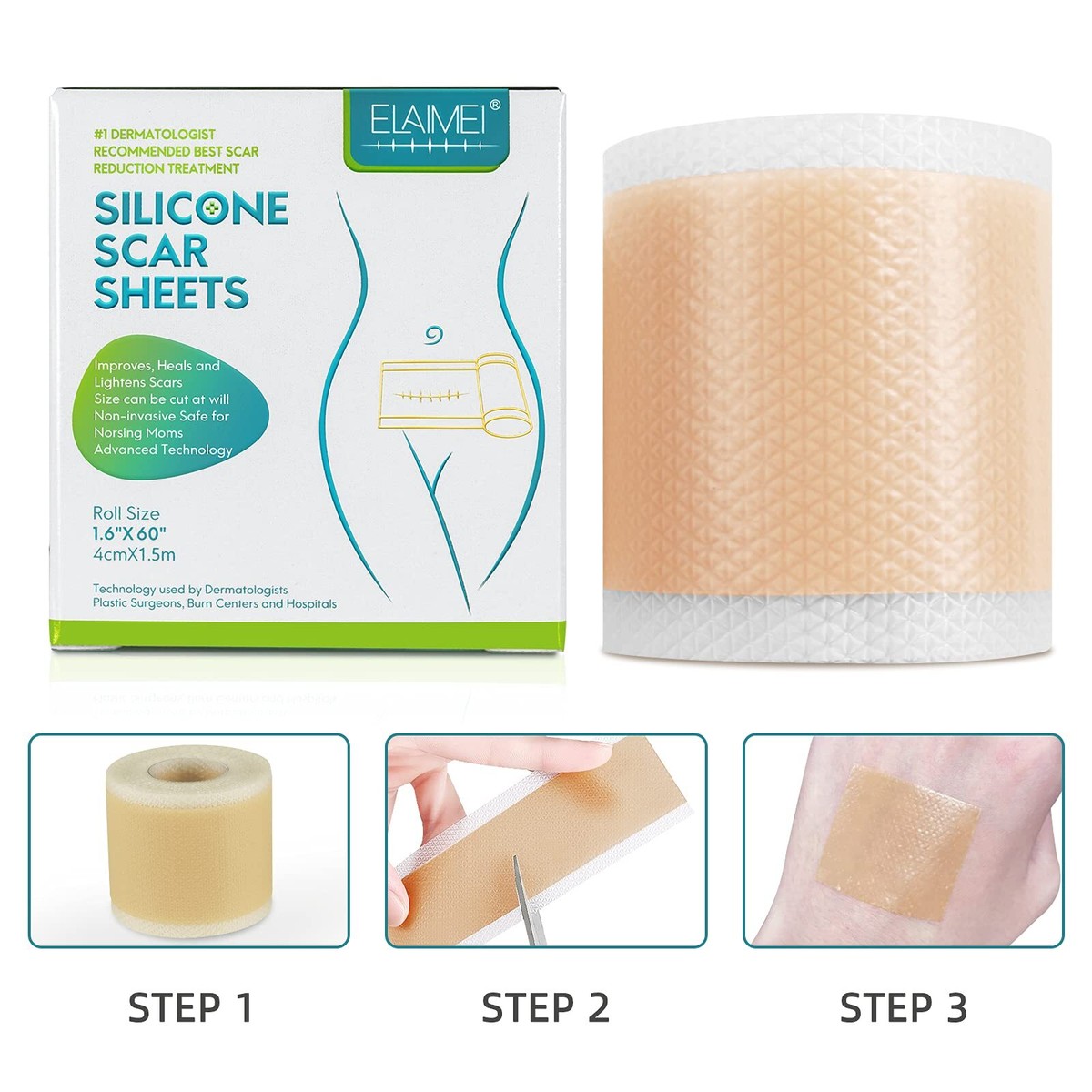 ELAIMEI®

#1 DERMATOLOGIST RECOMMENDED BEST SCAR REDUCTION TREATMENT

SILICONE SCAR SHEETS

Improves, Heals and Lightens Scars
Size can be cut at will
Non-invasive Safe for Norsing Moms
Advanced Technology

Roll Size
1.6"X 60"
4cmX1.5m

Technology used by Dermatologists Plastic Surgeons, Burn Centers and Hospitals

STEP 1

STEP 2

STEP 3