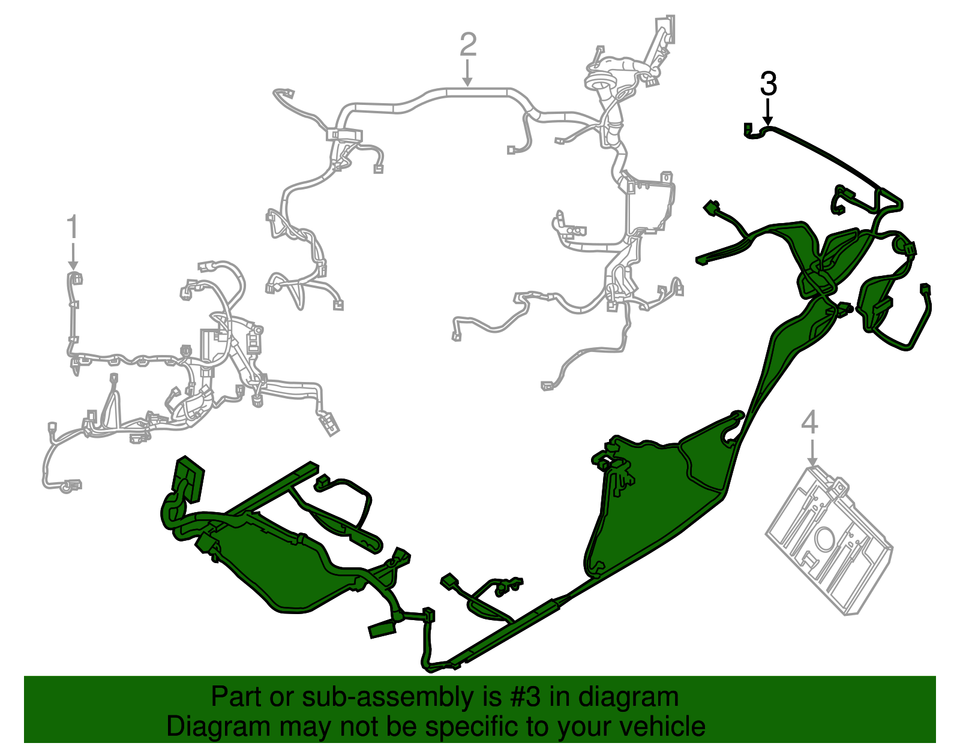 2

3

1

4

Part or sub-assembly is #3 in diagram
Diagram may not be specific to your vehicle