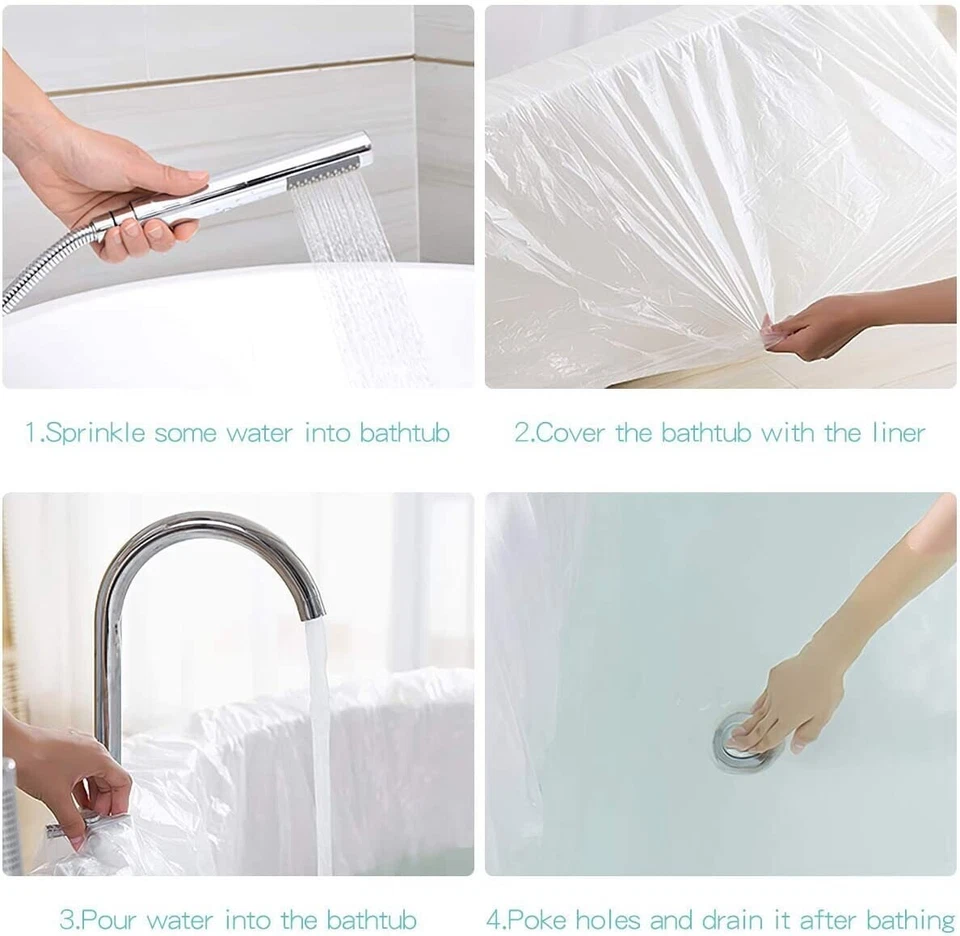 1.Sprinkle some water into bathtub

2.Cover the bathtub with the liner

3.Pour water into the bathtub

4.Poke holes and drain it after bathing