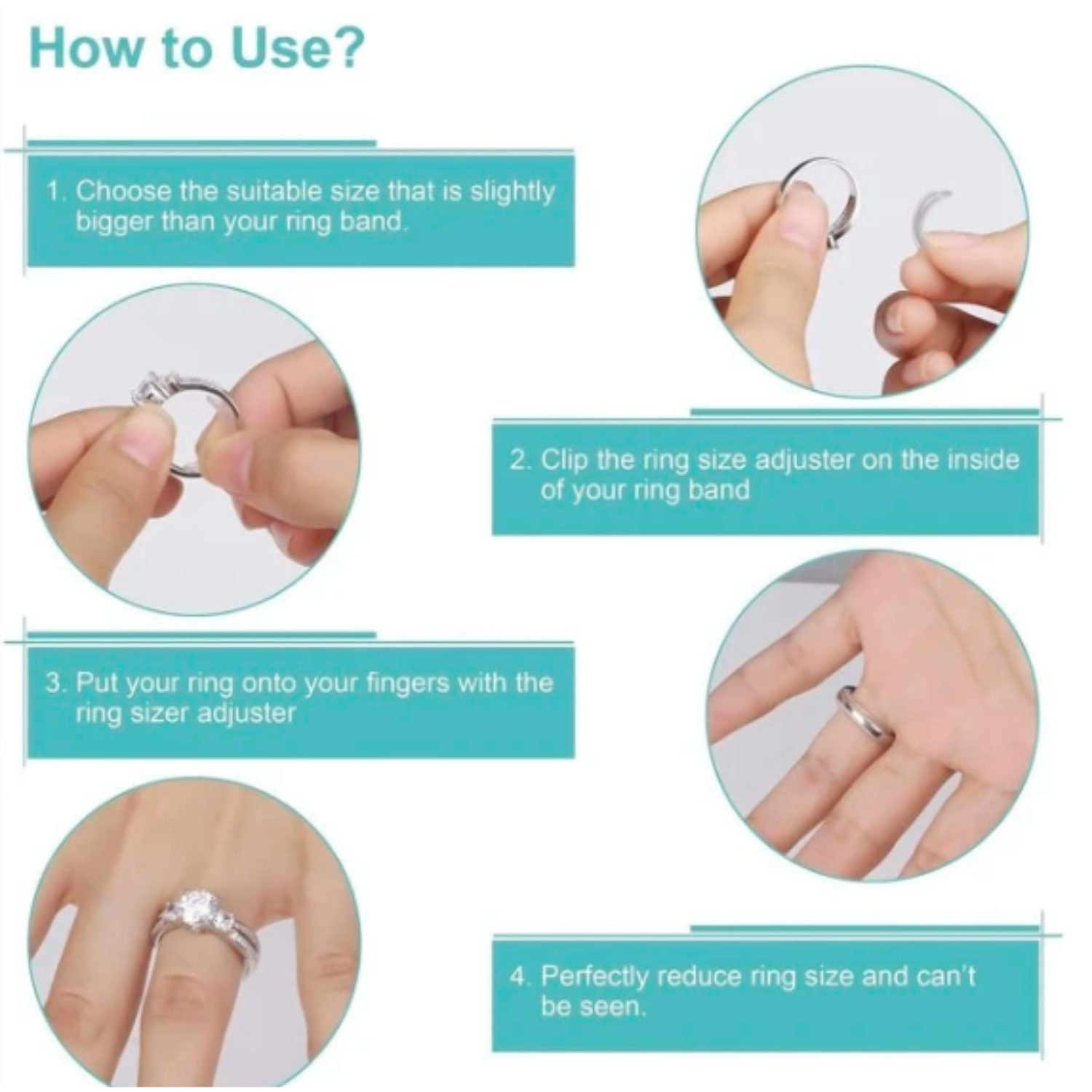 How to Use?

1. Choose the suitable size that is slightly bigger than your ring band.

2. Clip the ring size adjuster on the inside of your ring band

3. Put your ring onto your fingers with the ring sizer adjuster

4. Perfectly reduce ring size and can't be seen.