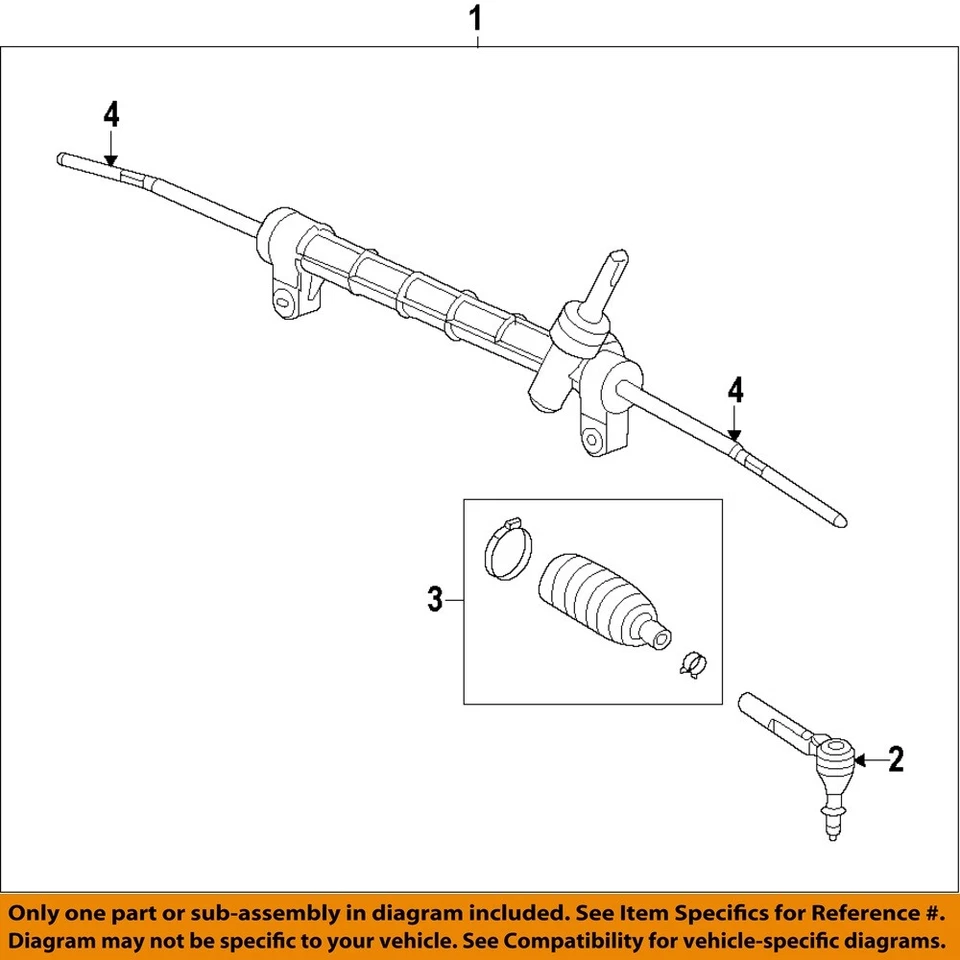 1

4

4

3

2

Only one part or sub-assembly in diagram included. See Item Specifics for Reference #.
Diagram may not be specific to your vehicle. See Compatibility for vehicle-specific diagrams.