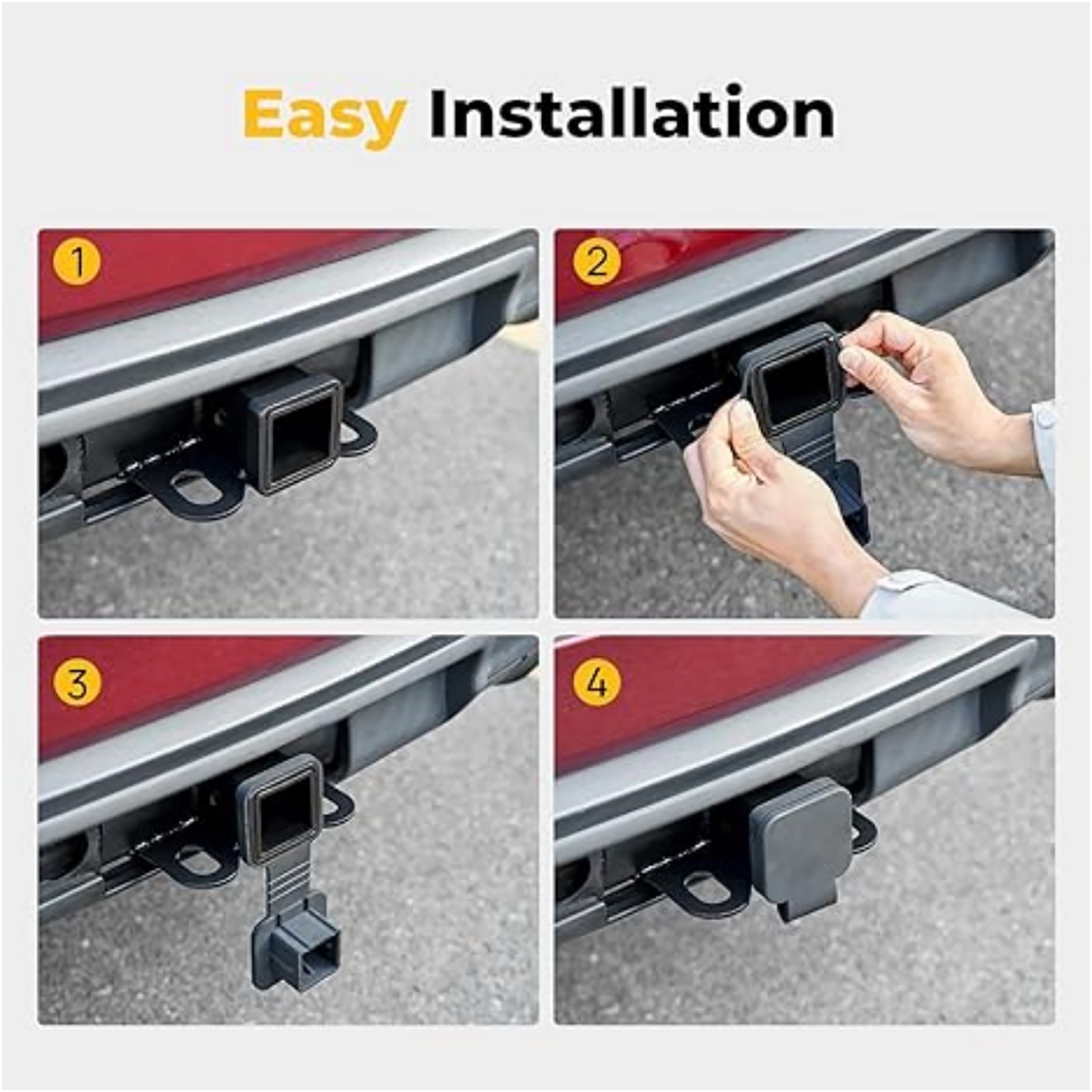 Easy Installation

1

2

3

4