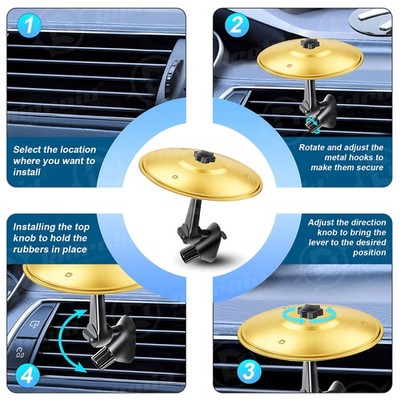 1

Select the location where you want to install

2

Rotate and adjust the metal hooks to make them secure

Installing the top knob to hold the rubbers in place

4

Adjust the direction knob to bring the lever to the desired position

3