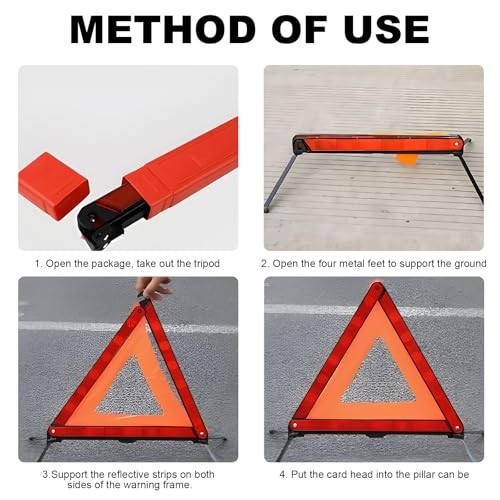 METHOD OF USE

1. Open the package, take out the tripod

2. Open the four metal feet to support the ground

3.Support the reflective strips on both sides of the warning frame.

4. Put the card head into the pillar can be