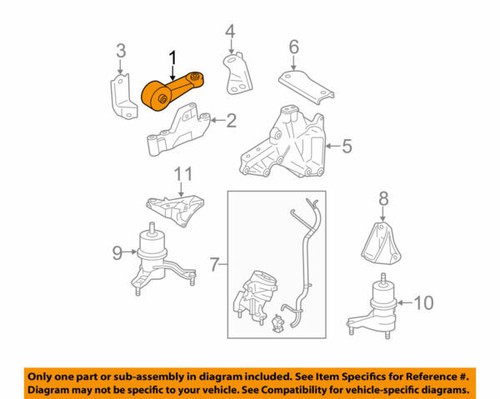 3
1
4
6
2
5
11
8
9
7
10

Only one part or sub-assembly in diagram included. See Item Specifics for Reference #. Diagram may not be specific to your vehicle. See Compatibility for vehicle-specific diagrams.