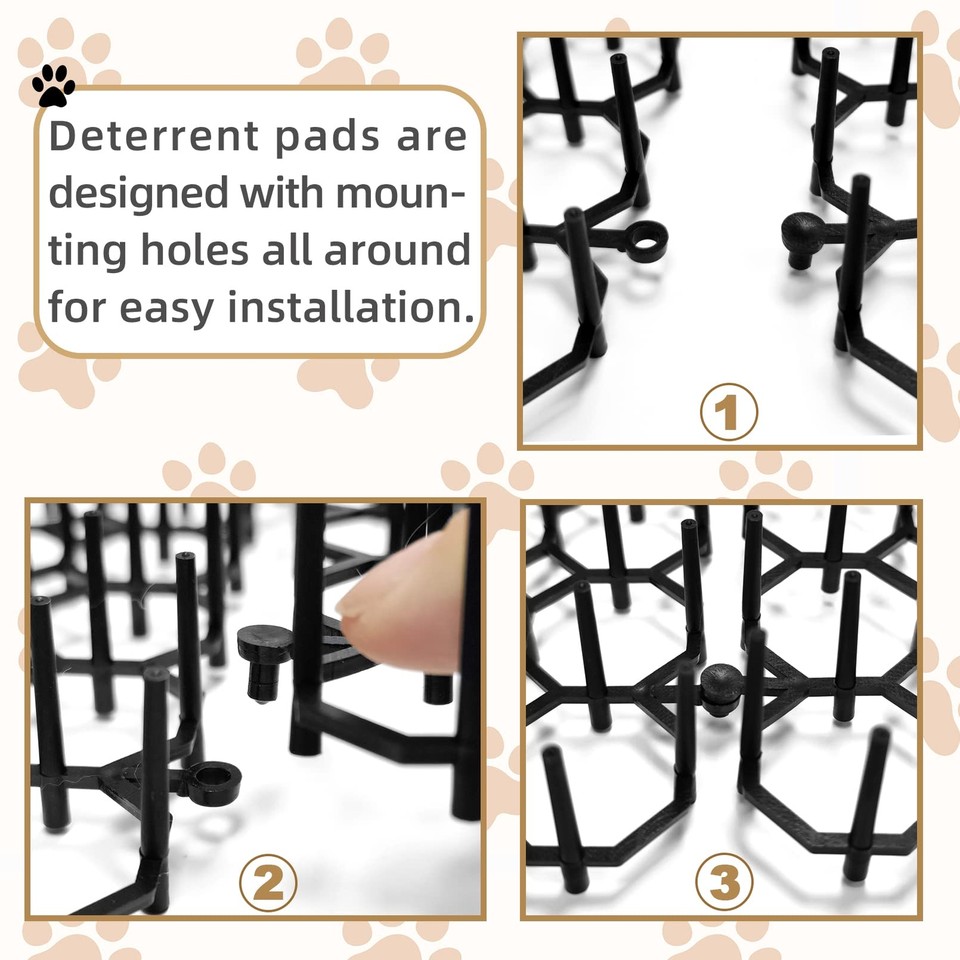 Deterrent pads are designed with mounting holes all around for easy installation.

1

2

3