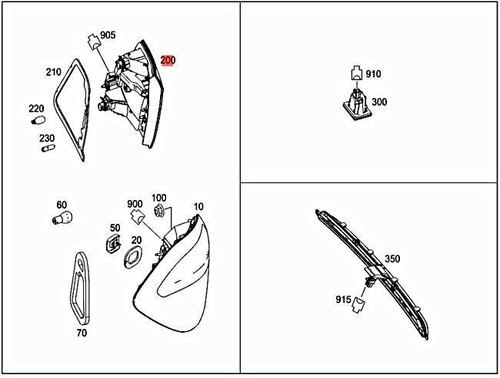 905
200
210
220
230
60
900
100
10
50
20
70
910
300
350
915