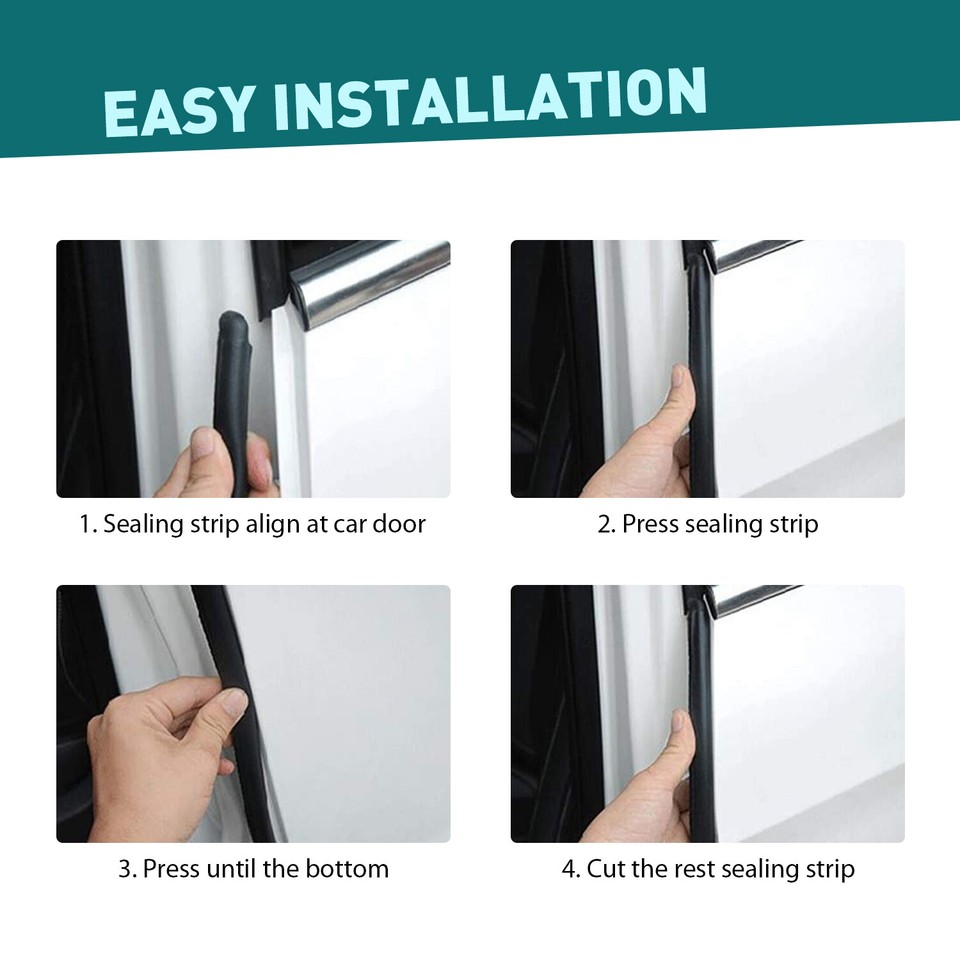 EASY INSTALLATION

1. Sealing strip align at car door

2. Press sealing strip

3. Press until the bottom

4. Cut the rest sealing strip