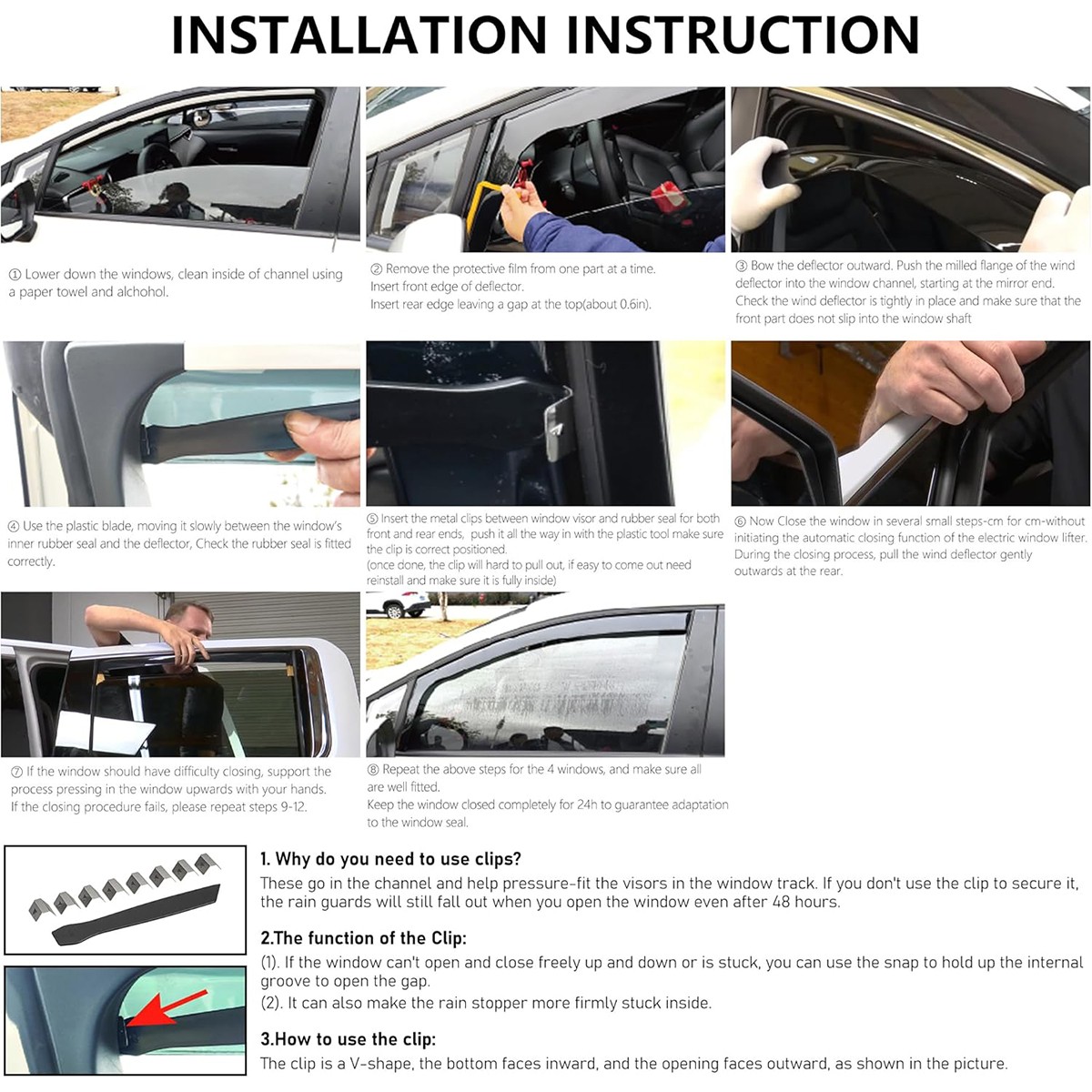 INSTALLATION INSTRUCTION

① Lower down the windows, clean inside of channel using a paper towel and alchohol.

② Remove the protective film from one part at a time.
Insert front edge of deflector.
Insert rear edge leaving a gap at the top(about 0.6in).

③ Bow the deflector outward. Push the milled flange of the wind deflector into the window channel, starting at the mirror end.
Check the wind deflector is tightly in place and make sure that the front part does not slip into the window shaft

④ Use the plastic blade, moving it slowly between the window's inner rubber seal and the deflector, Check the rubber seal is fitted correctly.

⑤ Insert the metal clips between window visor and rubber seal for both front and rear ends, push it all the way in with the plastic tool make sure the clip is correct positioned.
(once done, the clip will hard to pull out, if easy to come out need reinstall and make sure it is fully inside)

⑥ Now Close the window in several small steps-cm for cm-without initiating the automatic closing function of the electric window lifter.
During the closing process, pull the wind deflector gently outwards at the rear.

⑦ If the window should have difficulty closing, support the process pressing in the window upwards with your hands.
If the closing procedure fails, please repeat steps 9-12.

⑧ Repeat the above steps for the 4 windows, and make sure all are well fitted.
Keep the window closed completely for 24h to guarantee adaptation to the window seal.

1. Why do you need to use clips?
These go in the channel and help pressure-fit the visors in the window track. If you don't use the clip to secure it, the rain guards will still fall out when you open the window even after 48 hours.

2.The function of the Clip:
(1). If the window can't open and close freely up and down or is stuck, you can use the snap to hold up the internal groove to open the gap.
(2). It can also make the rain stopper more firmly stuck inside.

3.How to use the clip:
The clip is a V-shape, the bottom faces inward, and the opening faces outward, as shown in the picture.