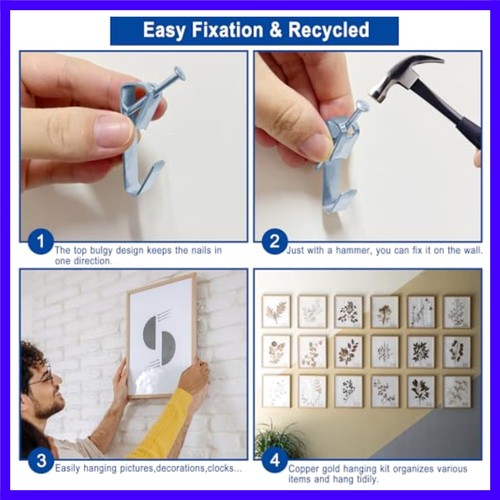 Easy Fixation & Recycled

1 The top bulgy design keeps the nails in one direction.

2 Just with a hammer, you can fix it on the wall.

3 Easily hanging pictures,decorations,clocks...

4 Copper gold hanging kit organizes various items and hang tidily.