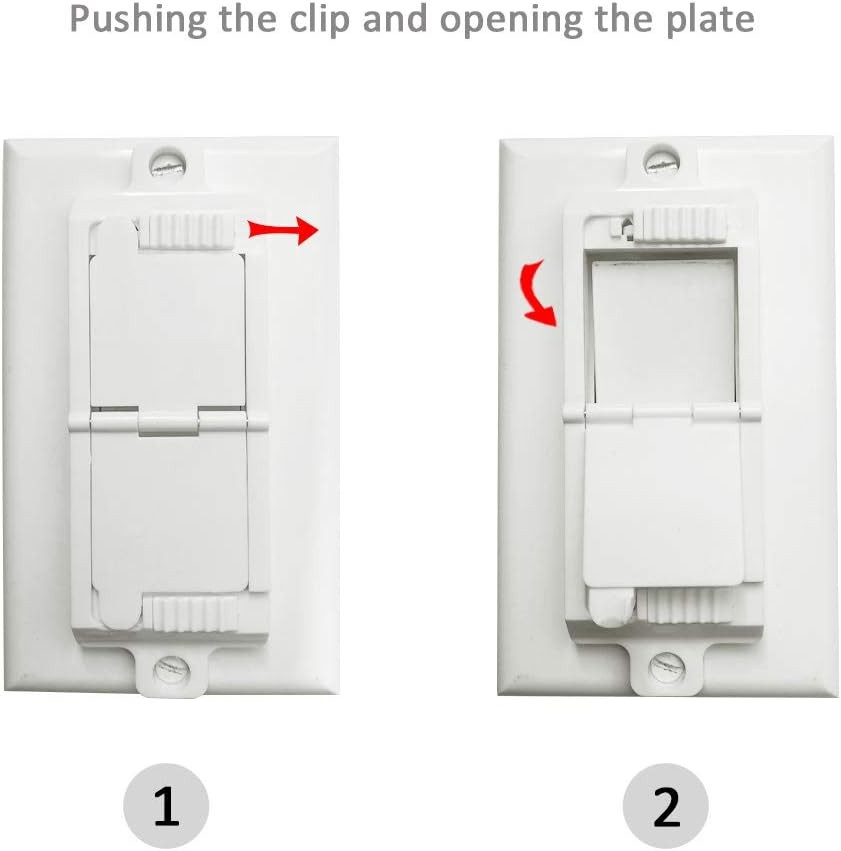 Pushing the clip and opening the plate

1

2