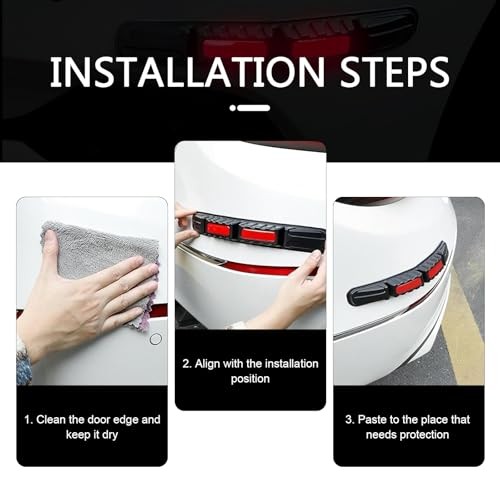 INSTALLATION STEPS

1. Clean the door edge and keep it dry

2. Align with the installation position

3. Paste to the place that needs protection