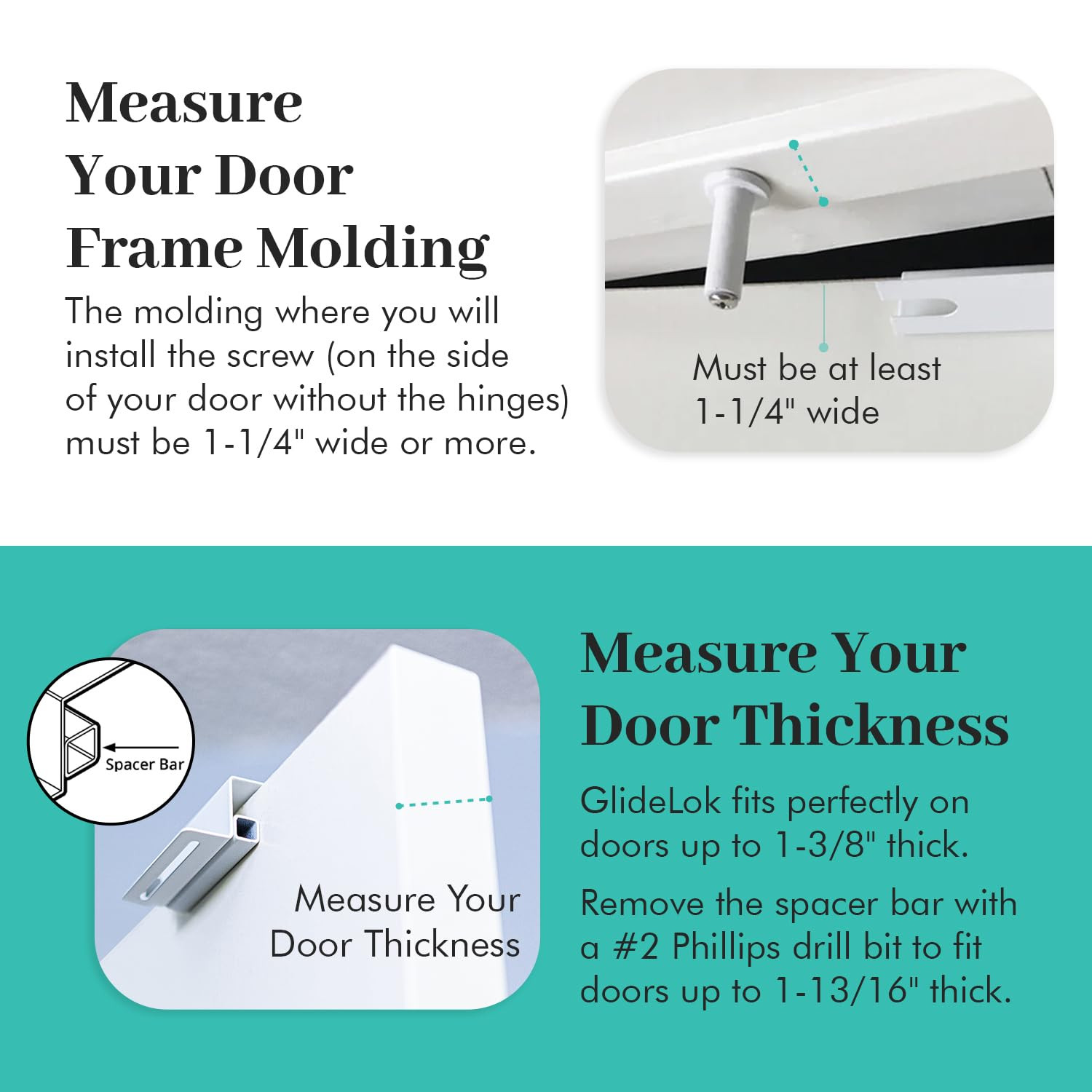 Measure Your Door Frame Molding

The molding where you will install the screw (on the side of your door without the hinges) must be 1-1/4" wide or more.

Must be at least 1-1/4" wide

Spacer Bar

Measure Your Door Thickness

Measure Your Door Thickness

GlideLok fits perfectly on doors up to 1-3/8" thick.

Remove the spacer bar with a #2 Phillips drill bit to fit doors up to 1-13/16" thick.