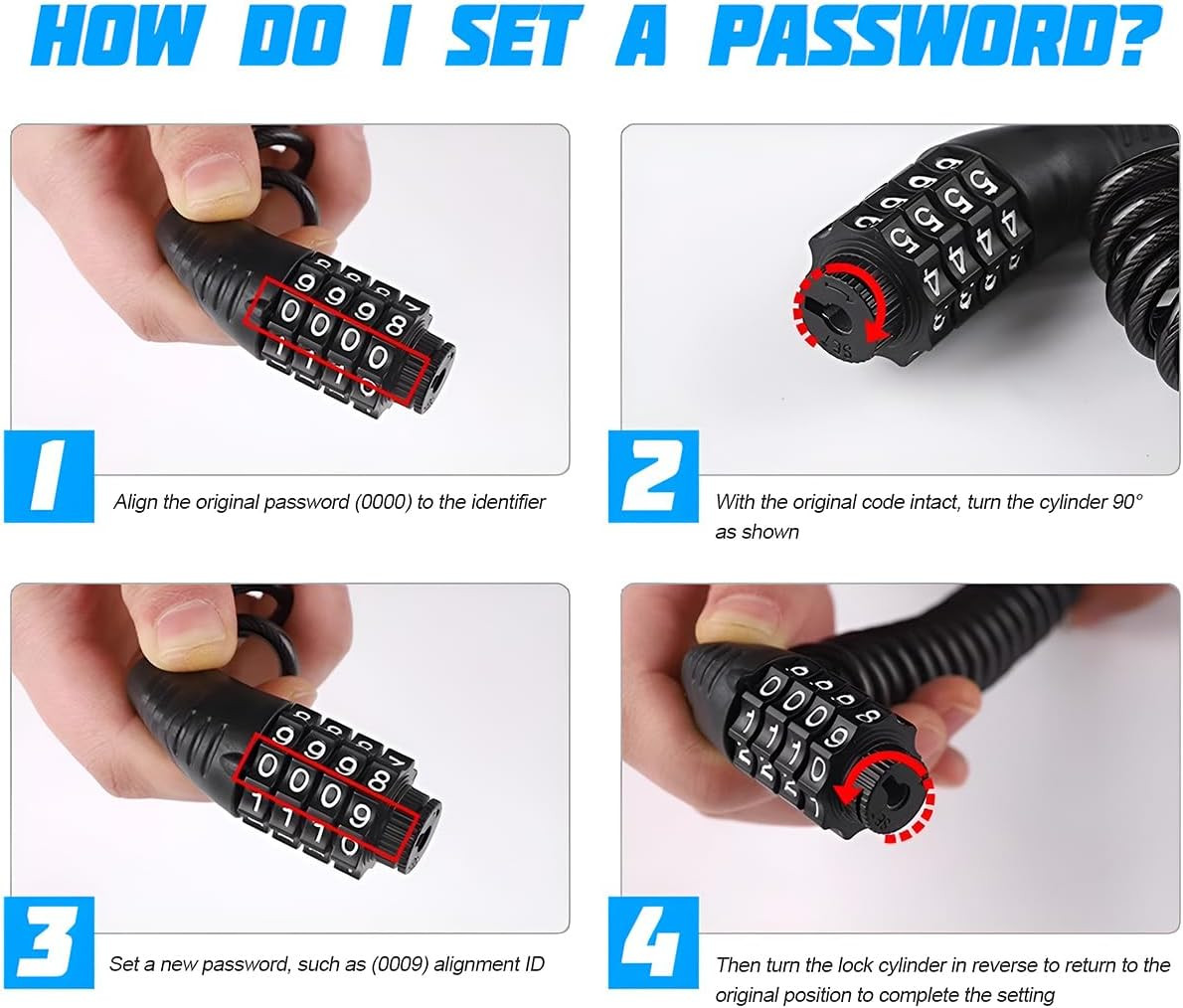 HOW DO I SET A PASSWORD?

1

Align the original password (0000) to the identifier

2

With the original code intact, turn the cylinder 90° as shown

3

Set a new password, such as (0009) alignment ID

4

Then turn the lock cylinder in reverse to return to the original position to complete the setting