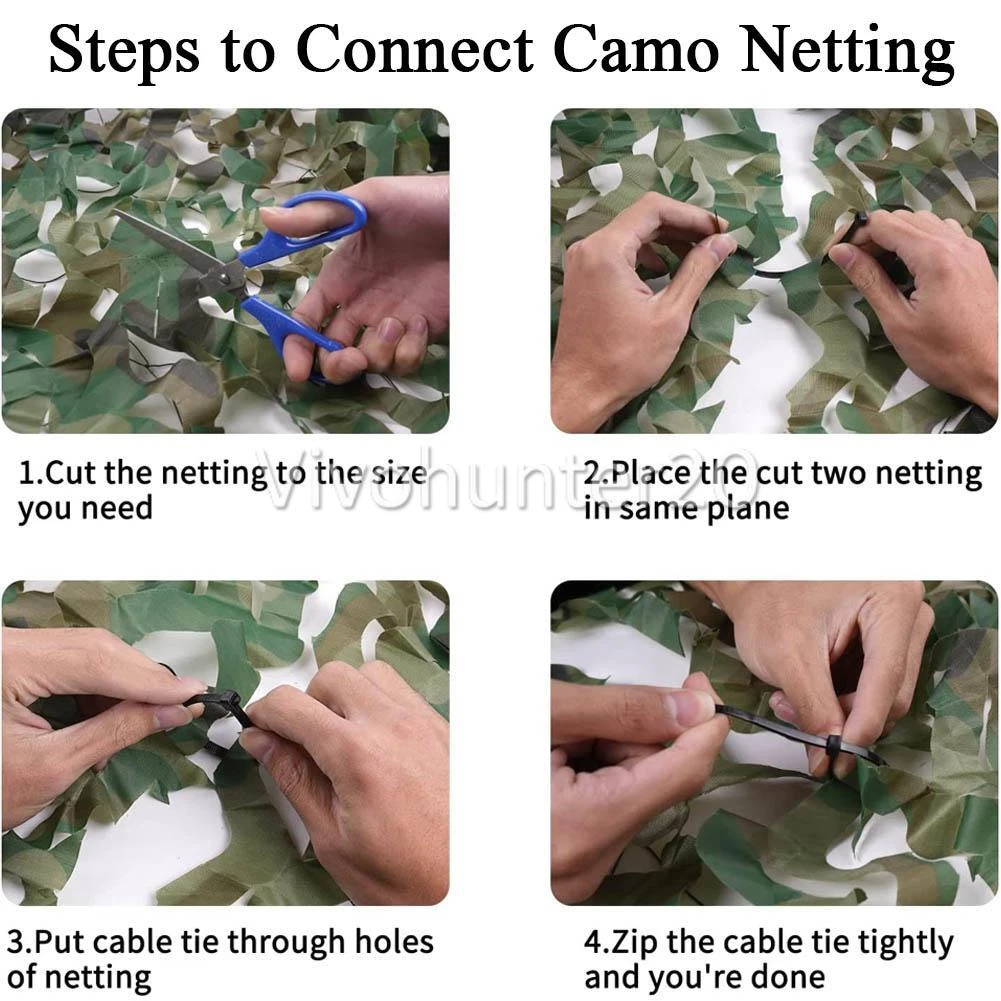 Steps to Connect Camo Netting

1.Cut the netting to the size you need

2.Place the cut two netting in same plane

Vivohunter20

3.Put cable tie through holes of netting

4.Zip the cable tie tightly and you're done