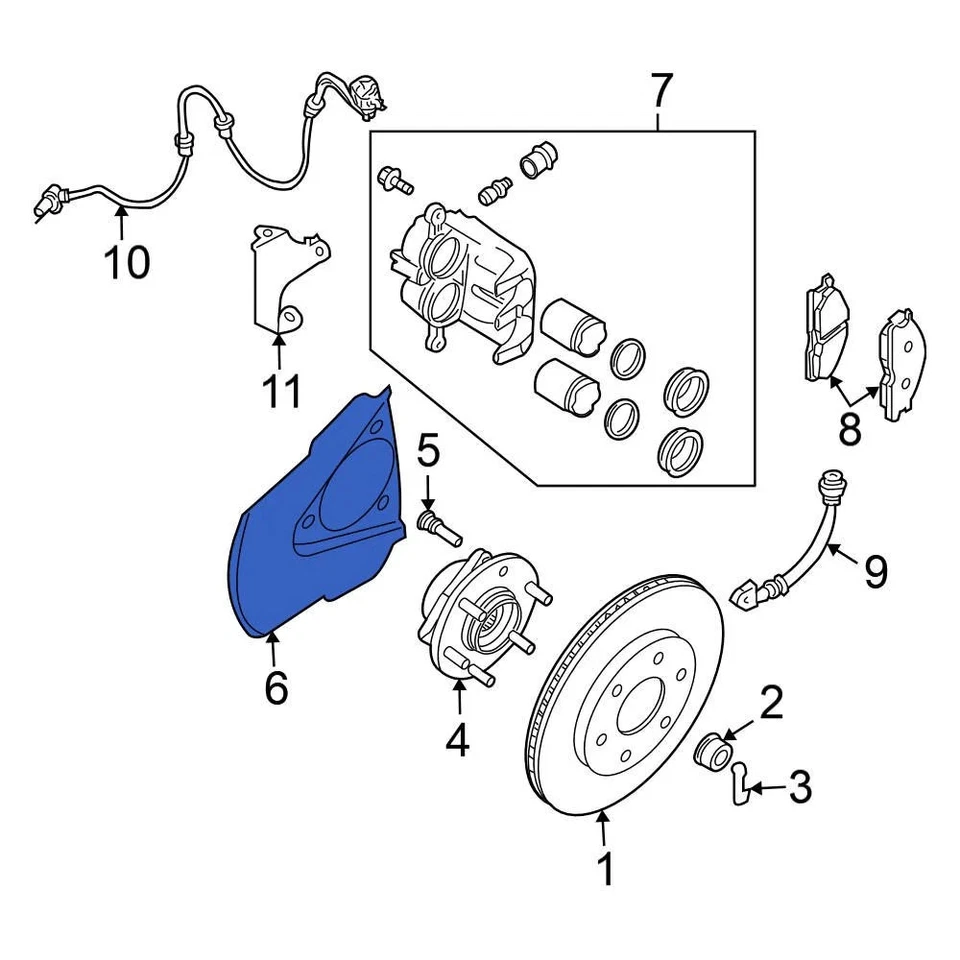 7
10
11
8
5
9
6
4
2
3
1