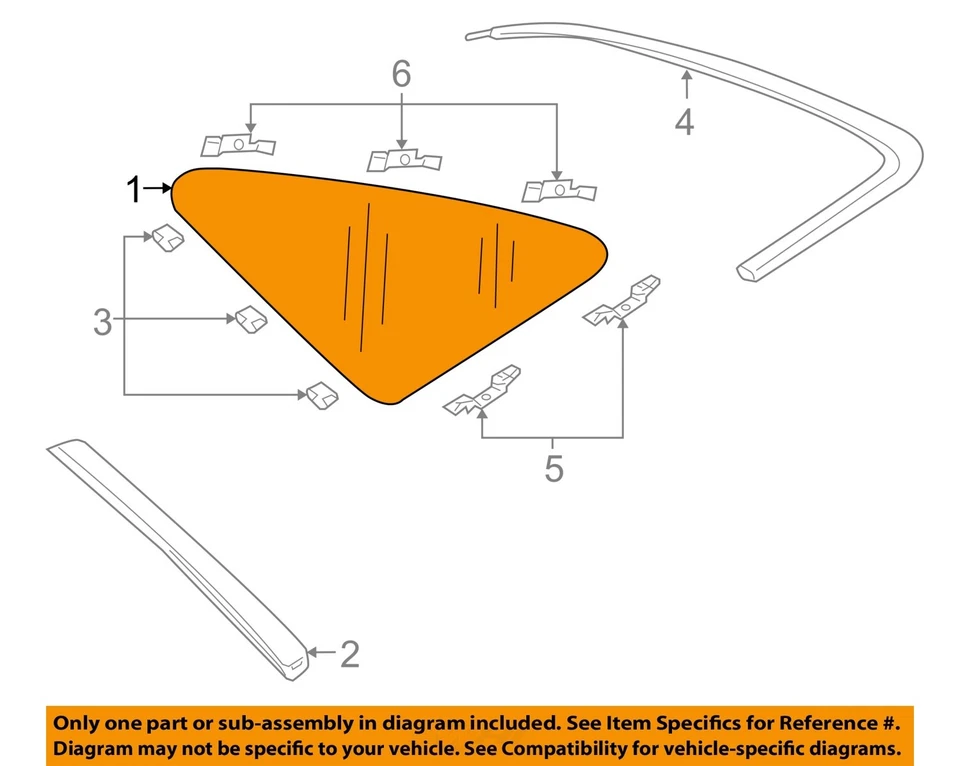 6

4

1

3

5

2

Only one part or sub-assembly in diagram included. See Item Specifics for Reference #. Diagram may not be specific to your vehicle. See Compatibility for vehicle-specific diagrams.