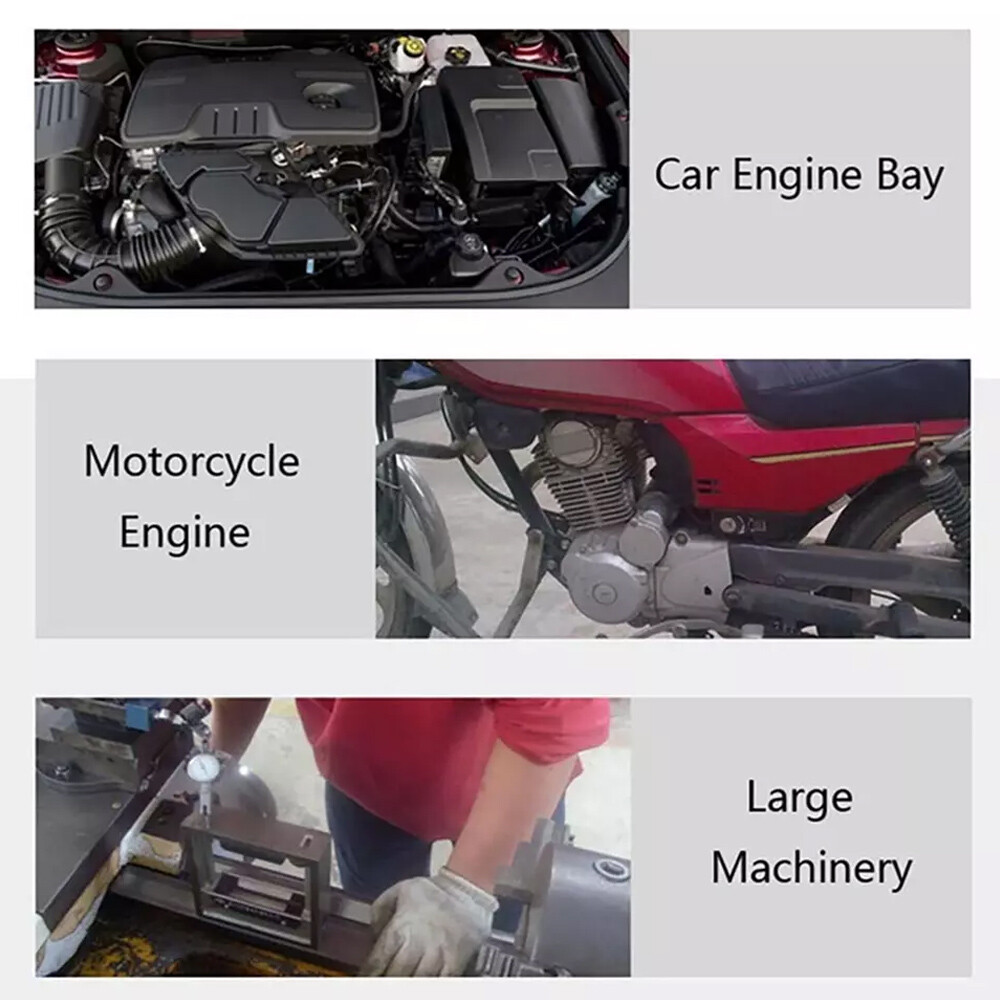 Car Engine Bay

Motorcycle Engine

Large Machinery