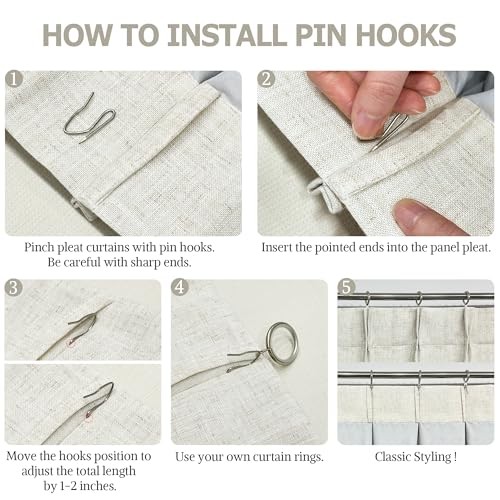 HOW TO INSTALL PIN HOOKS

1

Pinch pleat curtains with pin hooks. Be careful with sharp ends.

2

Insert the pointed ends into the panel pleat.

3

Move the hooks position to adjust the total length by 1-2 inches.

4

Use your own curtain rings.

5

Classic Styling !