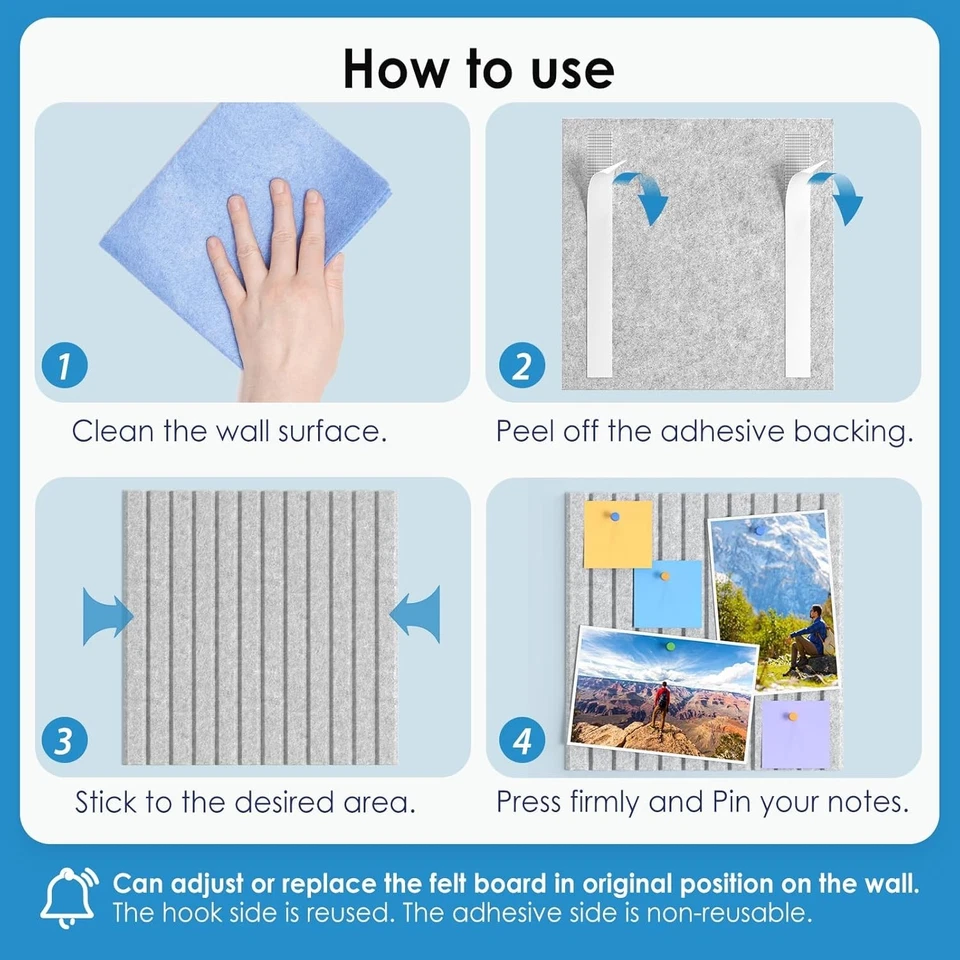 How to use

1

Clean the wall surface.

2

Peel off the adhesive backing.

3

Stick to the desired area.

4

Press firmly and Pin your notes.

Can adjust or replace the felt board in original position on the wall.
The hook side is reused. The adhesive side is non-reusable.