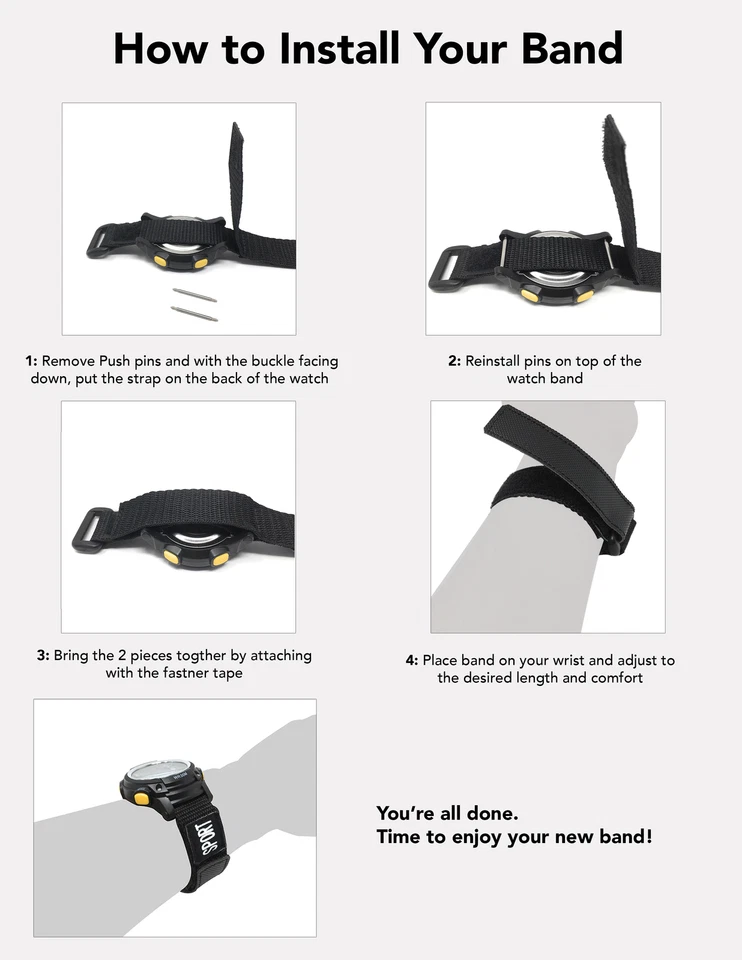 How to Install Your Band

1: Remove Push pins and with the buckle facing down, put the strap on the back of the watch

2: Reinstall pins on top of the watch band

3: Bring the 2 pieces togther by attaching with the fastner tape

4: Place band on your wrist and adjust to the desired length and comfort

SPORT

You're all done.
Time to enjoy your new band!