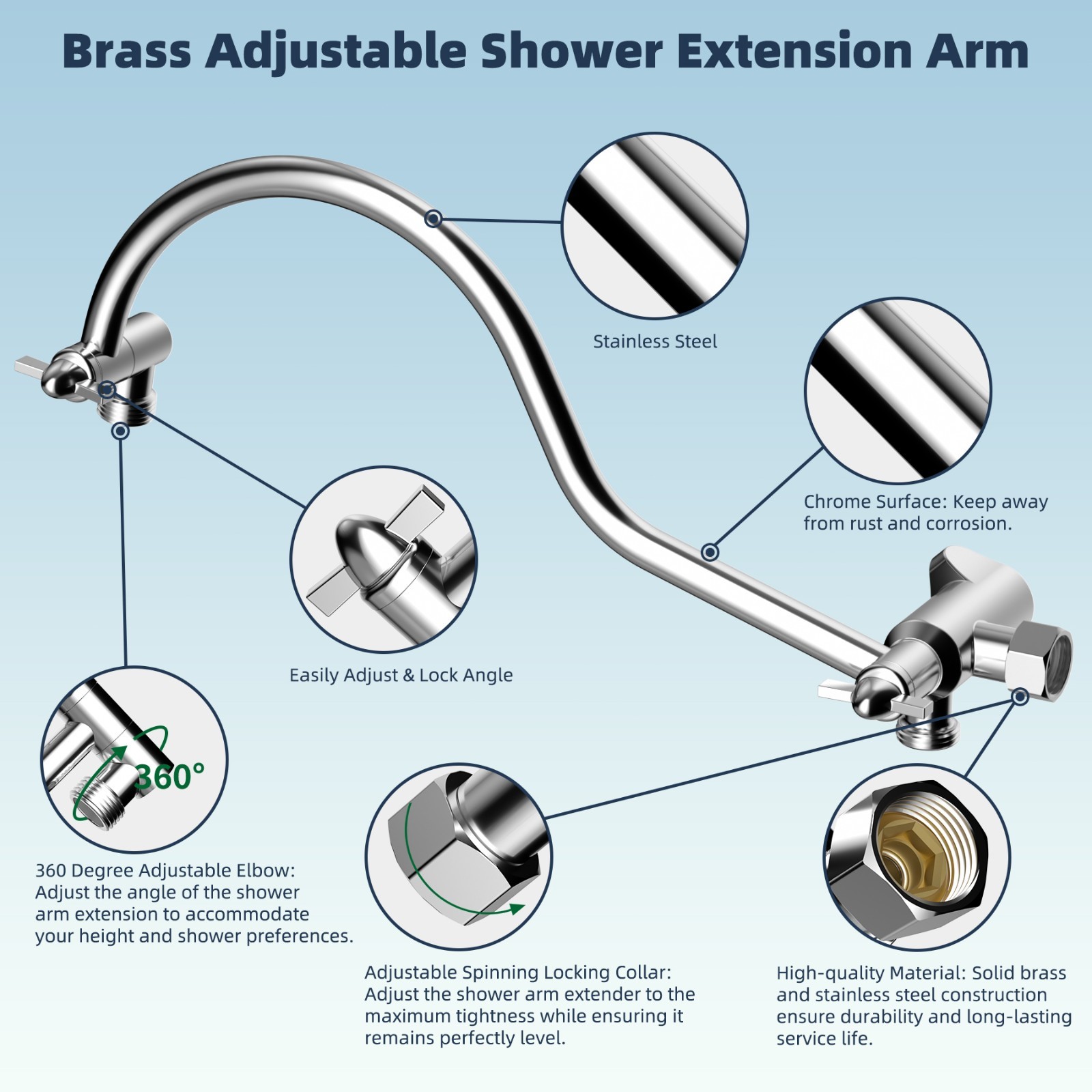 Brass Adjustable Shower Extension Arm

Stainless Steel

Chrome Surface: Keep away from rust and corrosion.

Easily Adjust & Lock Angle

360°

360 Degree Adjustable Elbow: Adjust the angle of the shower arm extension to accommodate your height and shower preferences.

Adjustable Spinning Locking Collar: Adjust the shower arm extender to the maximum tightness while ensuring it remains perfectly level.

High-quality Material: Solid brass and stainless steel construction ensure durability and long-lasting service life.