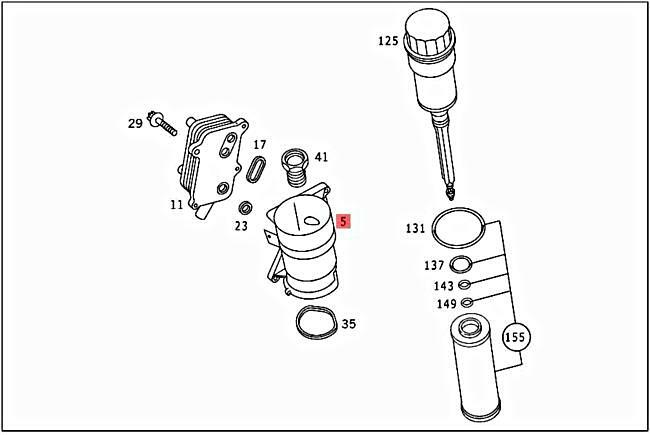 125

29

17

41

11

23

5

131

137

143

149

35

155