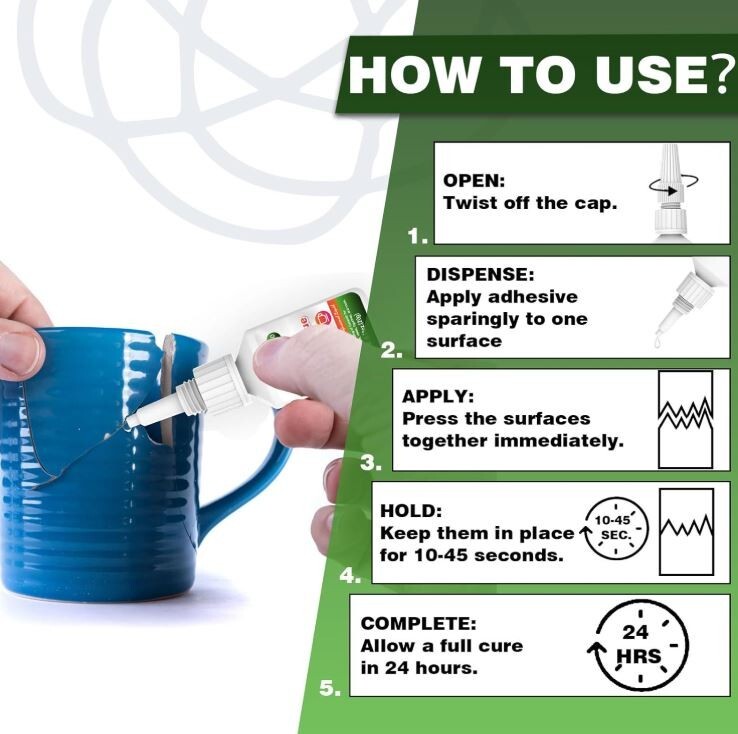 HOW TO USE?

1. OPEN:
Twist off the cap.

2. DISPENSE:
Apply adhesive sparingly to one surface

3. APPLY:
Press the surfaces together immediately.

4. HOLD:
Keep them in place for 10-45 seconds.
10-45 SEC.

5. COMPLETE:
Allow a full cure in 24 hours.
24 HRS