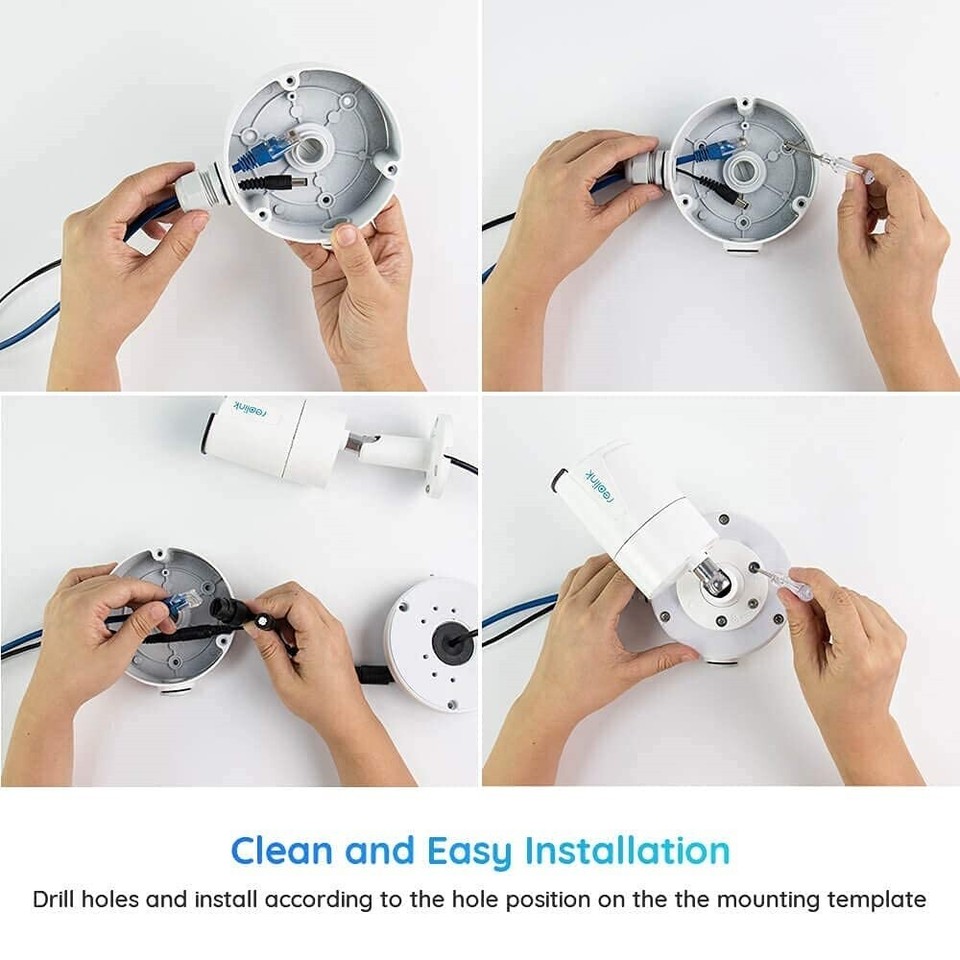 reolink

reolink

Clean and Easy Installation

Drill holes and install according to the hole position on the the mounting template