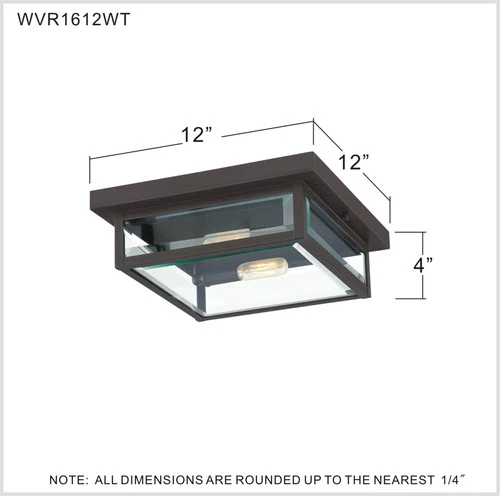 WVR1612WT

12”

12”

4”

NOTE: ALL DIMENSIONS ARE ROUNDED UP TO THE NEAREST 1/4″