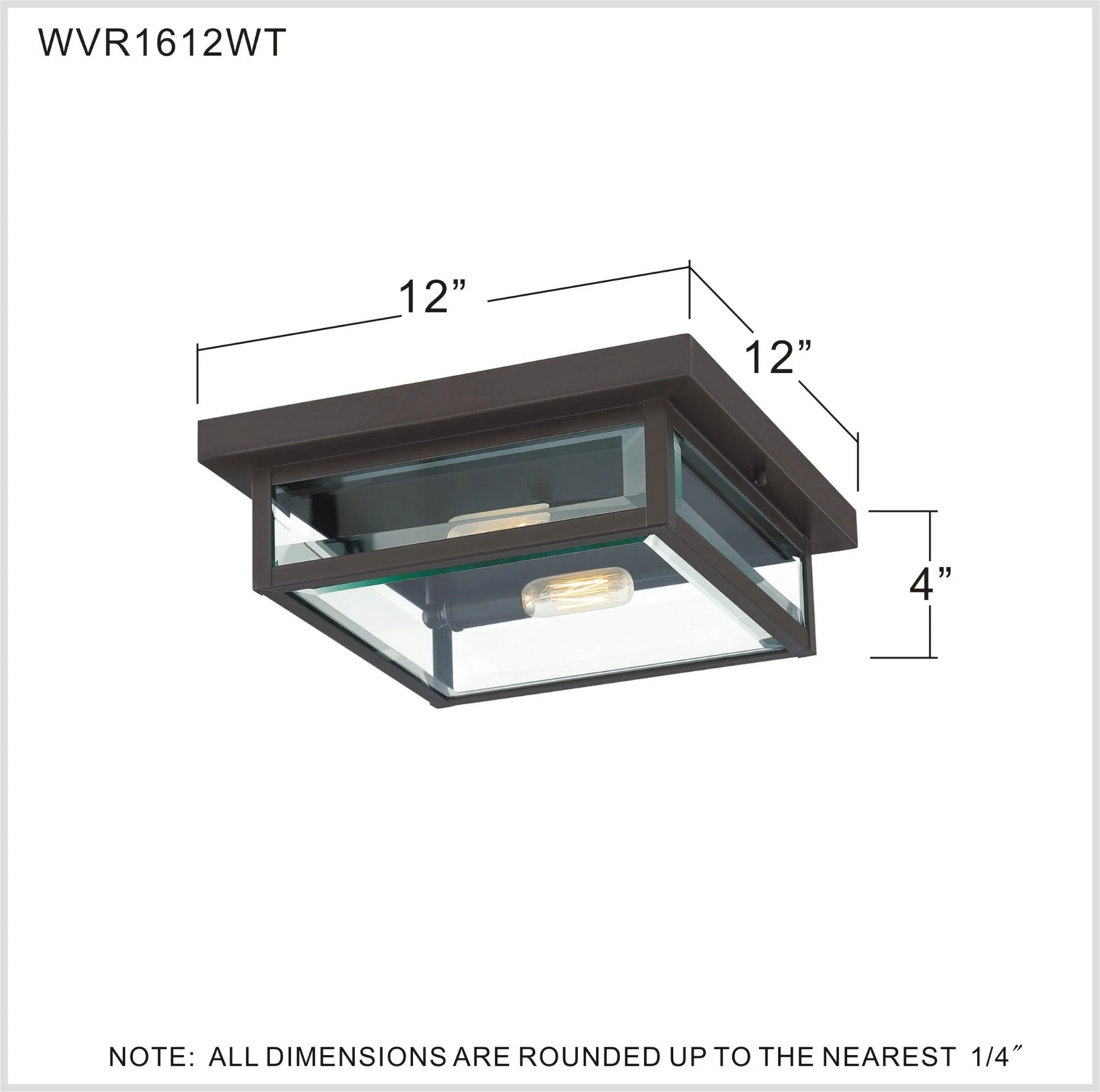 WVR1612WT

12”

12”

4”

NOTE: ALL DIMENSIONS ARE ROUNDED UP TO THE NEAREST 1/4″