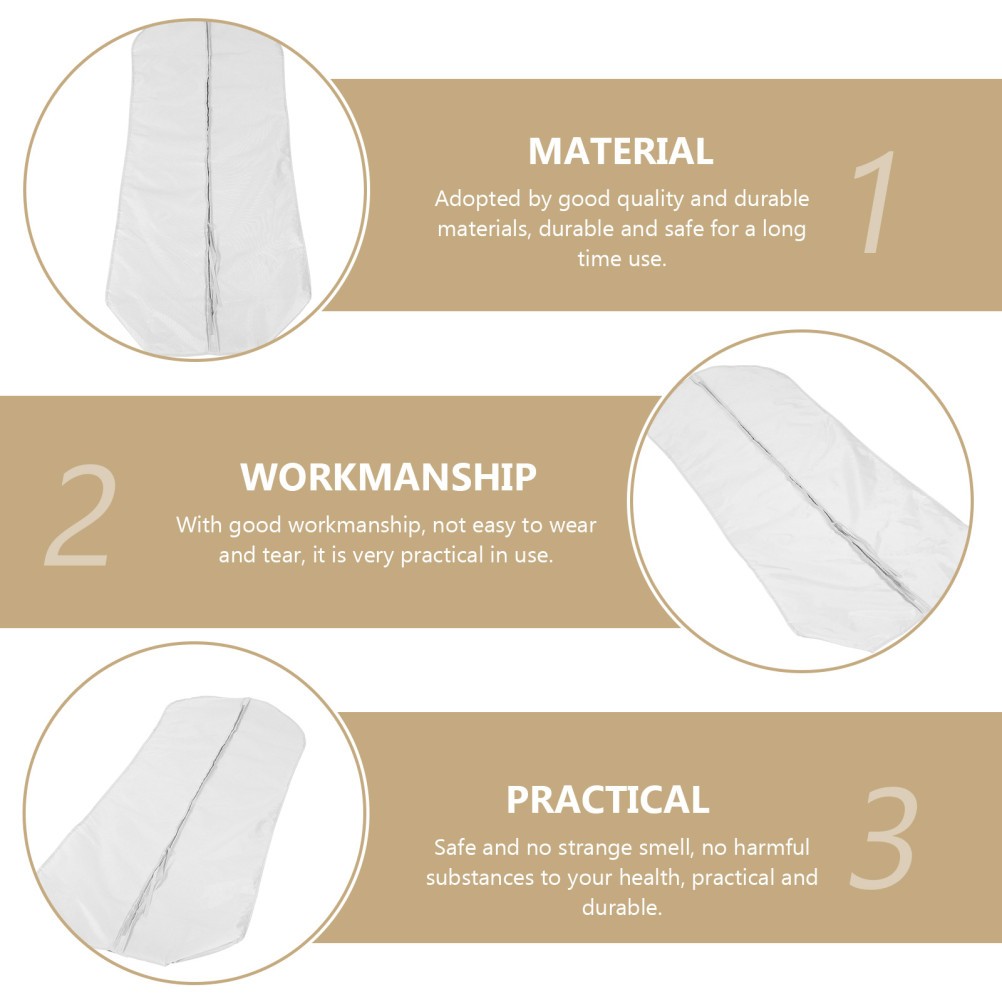 MATERIAL

Adopted by good quality and durable materials, durable and safe for a long time use.

1

2

WORKMANSHIP

With good workmanship, not easy to wear and tear, it is very practical in use.

PRACTICAL

Safe and no strange smell, no harmful substances to your health, practical and durable.

3