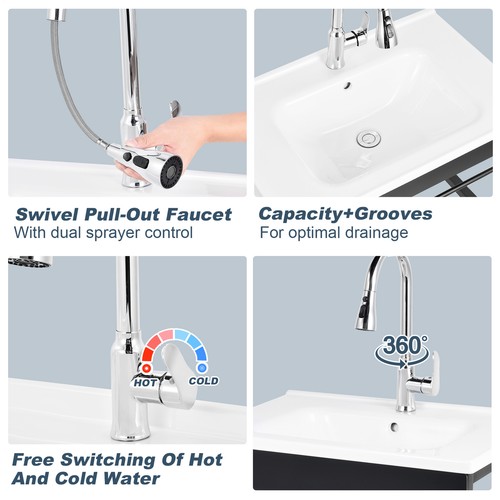 Swivel Pull-Out Faucet
With dual sprayer control

Capacity+Grooves
For optimal drainage

HOT
COLD

Free Switching Of Hot And Cold Water

360°