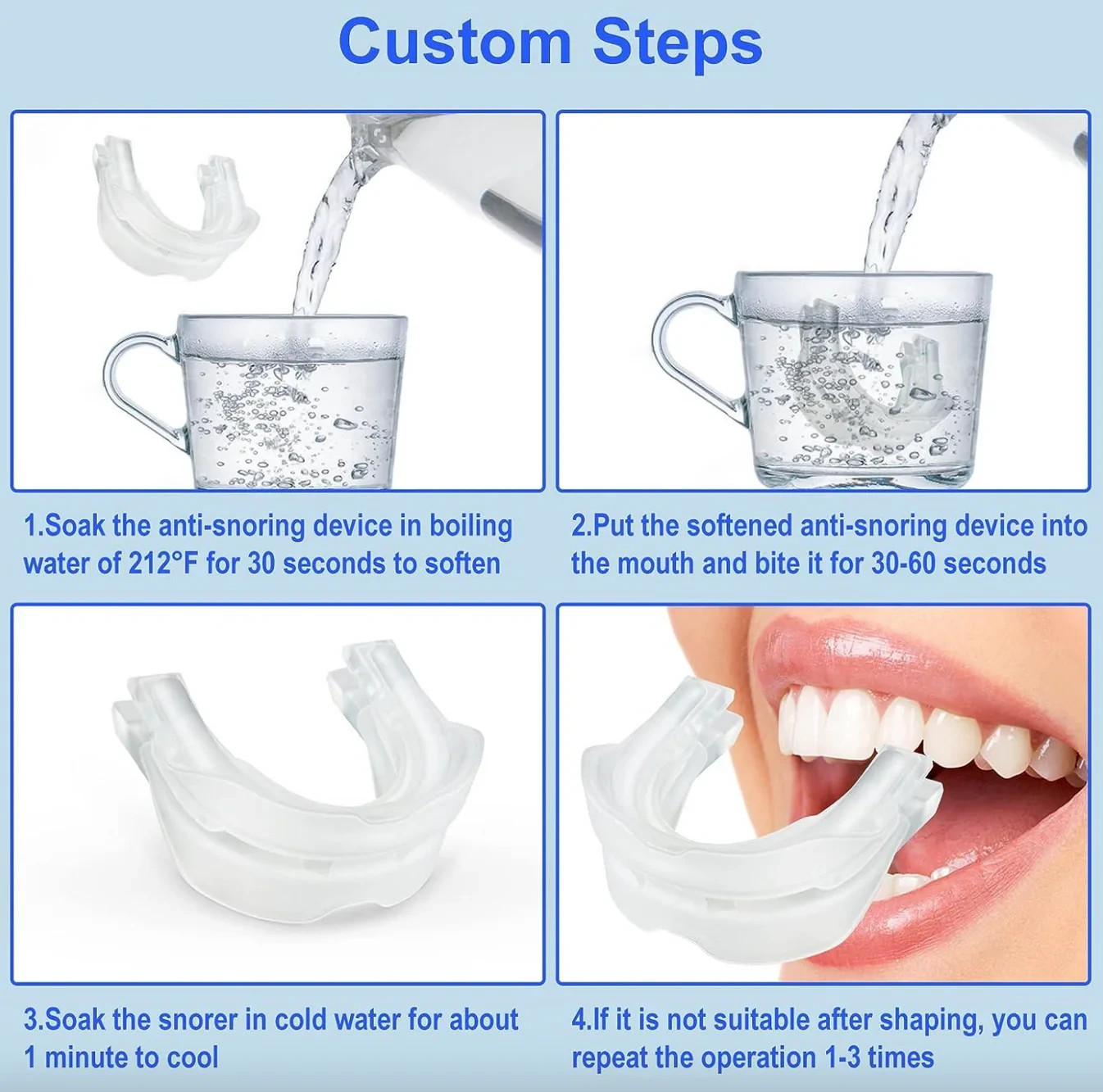 Custom Steps

1.Soak the anti-snoring device in boiling water of 212°F for 30 seconds to soften

2.Put the softened anti-snoring device into the mouth and bite it for 30-60 seconds

3.Soak the snorer in cold water for about 1 minute to cool

4.If it is not suitable after shaping, you can repeat the operation 1-3 times