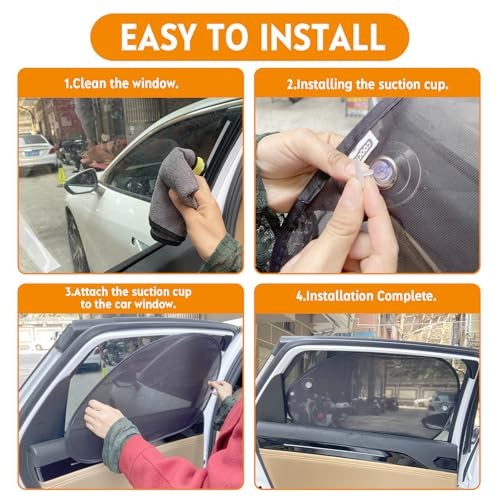 EASY TO INSTALL

1.Clean the window.

2.Installing the suction cup.

3.Attach the suction cup to the car window.

4.Installation Complete.