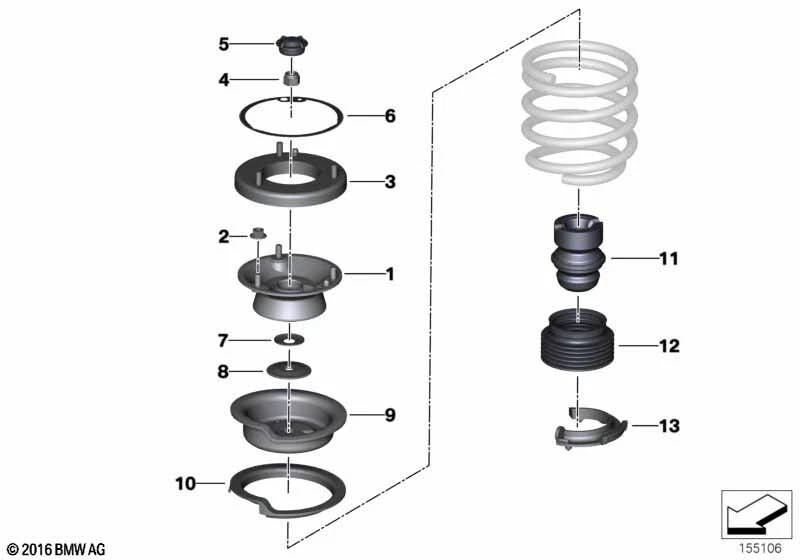 5
4
6
3
2
1
7
8
9
10
11
12
13
© 2016 BMW AG
155106